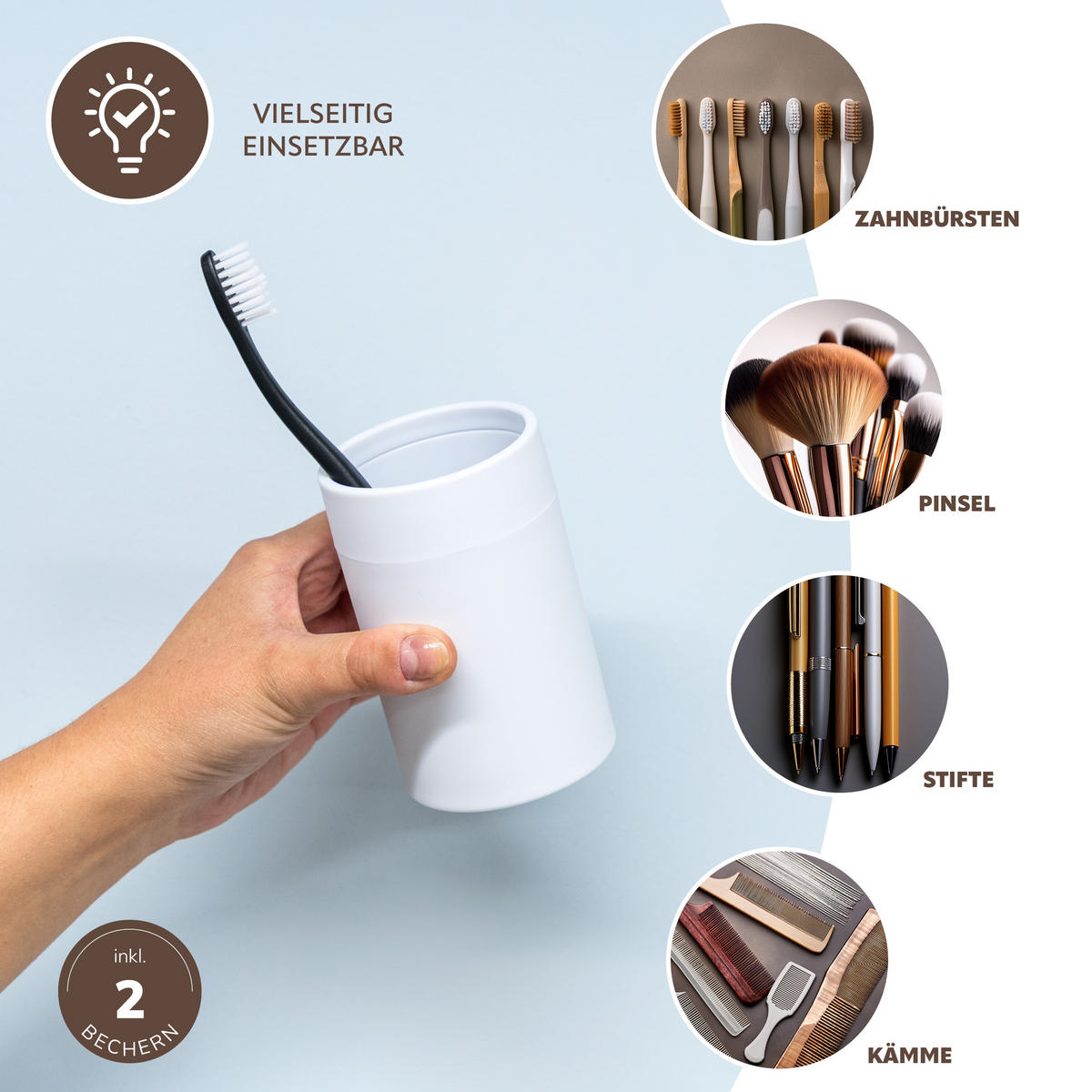 VIELSEITIG EINSETZBAR

ZAHNBÜRSTEN

PINSEL

STIFTE

KÄMME

inkl.
2
BECHERN