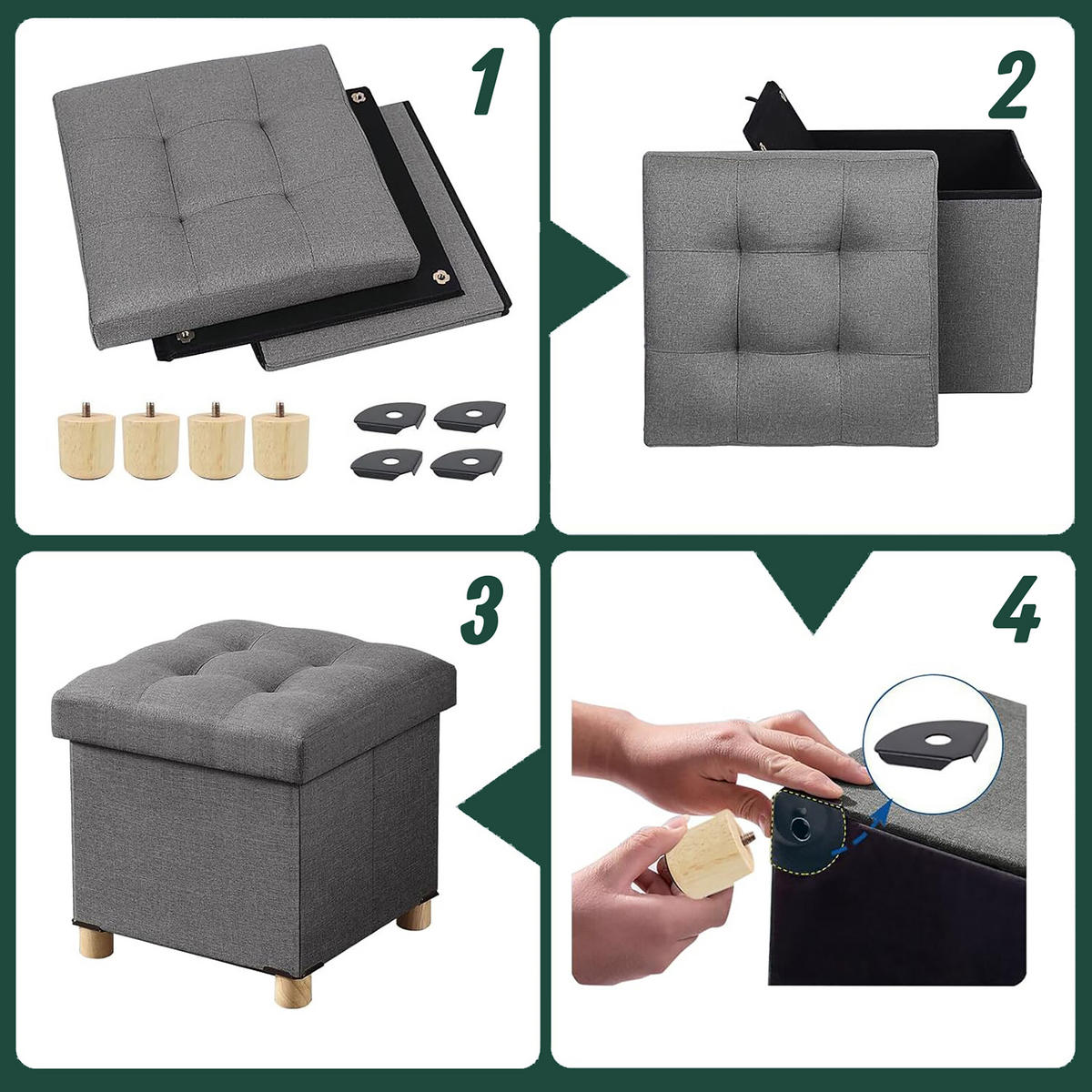 1

2

3

4