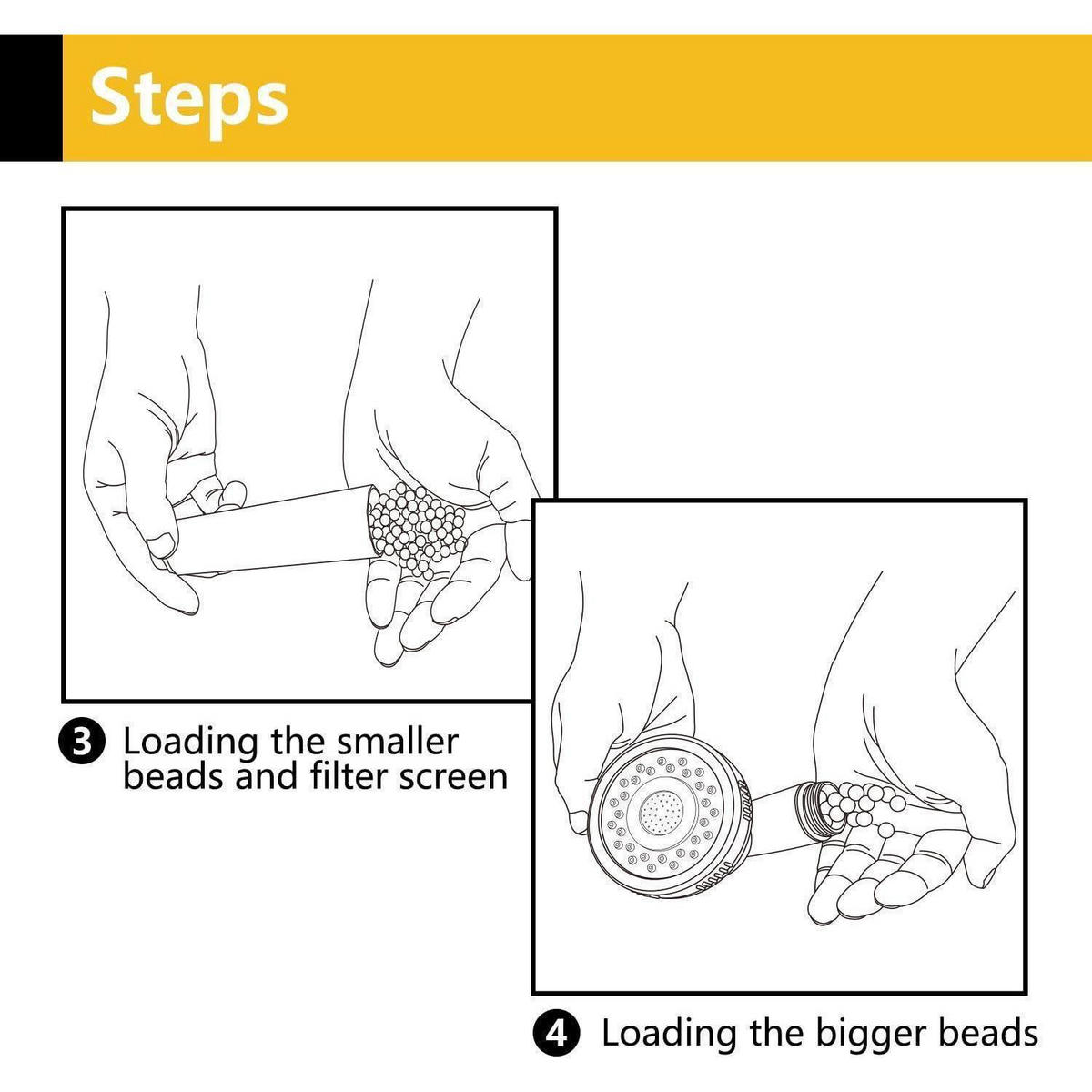 Steps

3 Loading the smaller beads and filter screen

4 Loading the bigger beads