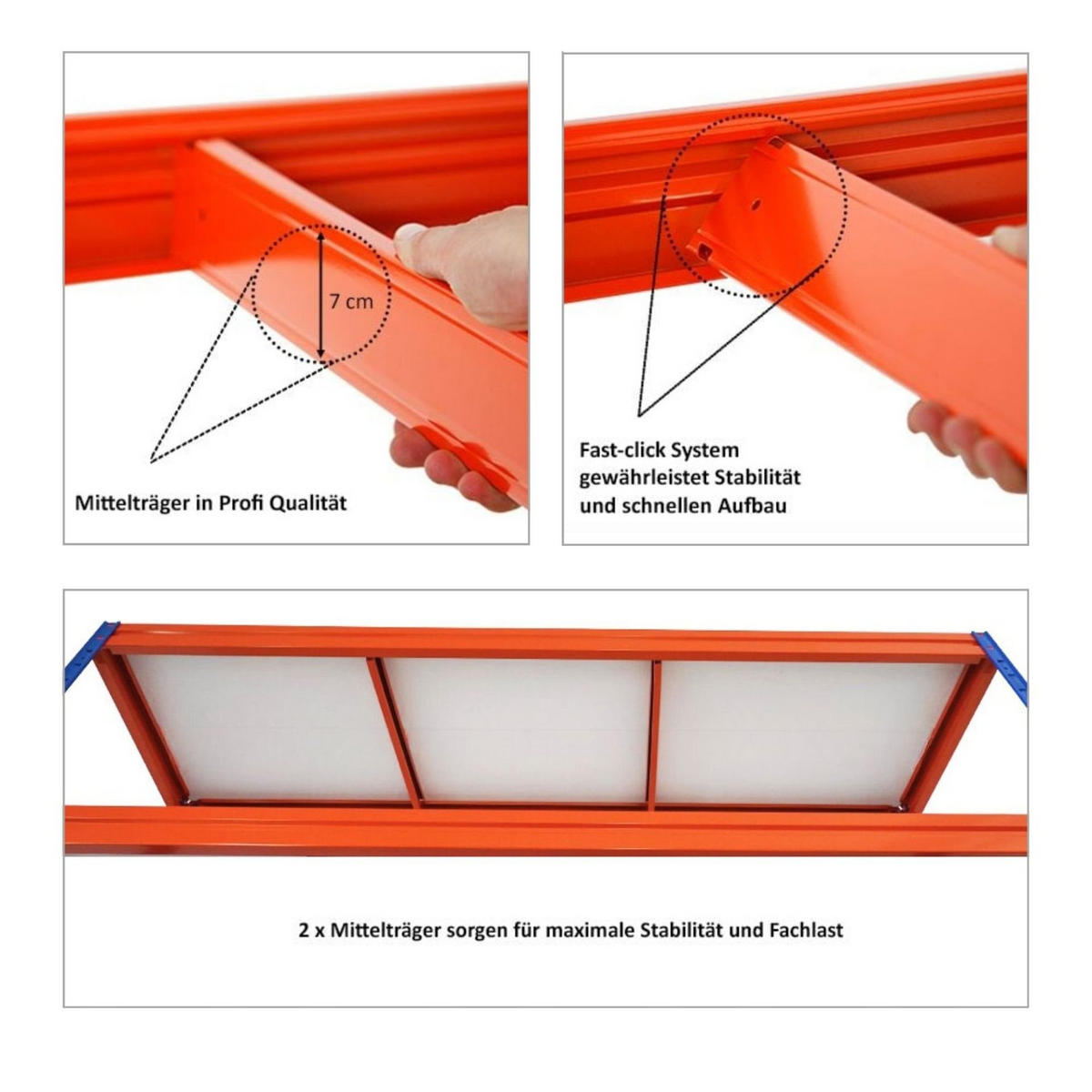 7 cm

Mittelträger in Profi Qualität

Fast-click System gewährleistet Stabilität und schnellen Aufbau

2 x Mittelträger sorgen für maximale Stabilität und Fachlast