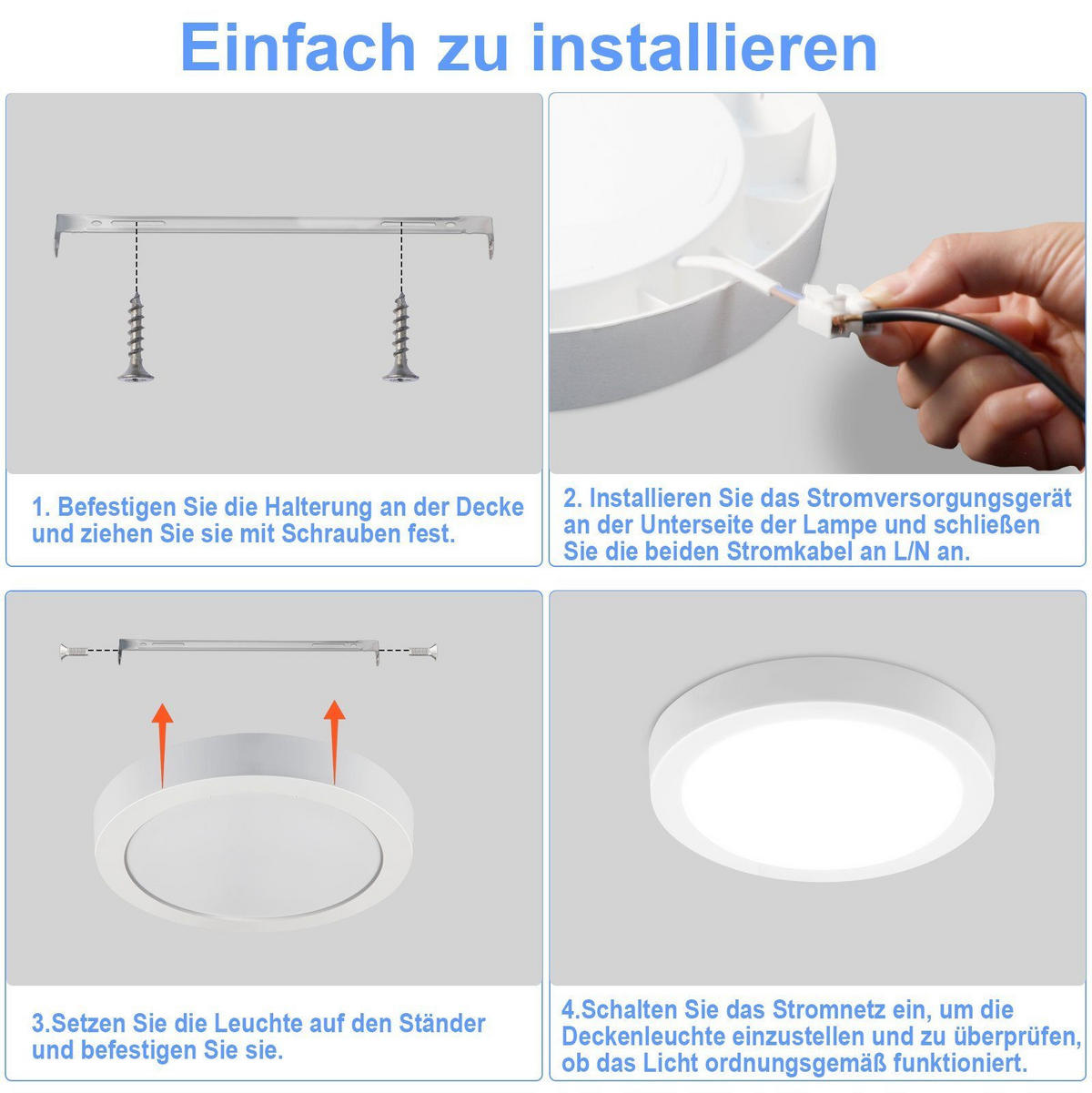 Einfach zu installieren

1. Befestigen Sie die Halterung an der Decke und ziehen Sie sie mit Schrauben fest.

2. Installieren Sie das Stromversorgungsgerät an der Unterseite der Lampe und schließen Sie die beiden Stromkabel an L/N an.

3.Setzen Sie die Leuchte auf den Ständer und befestigen Sie sie.

4.Schalten Sie das Stromnetz ein, um die Deckenleuchte einzustellen und zu überprüfen, ob das Licht ordnungsgemäß funktioniert.