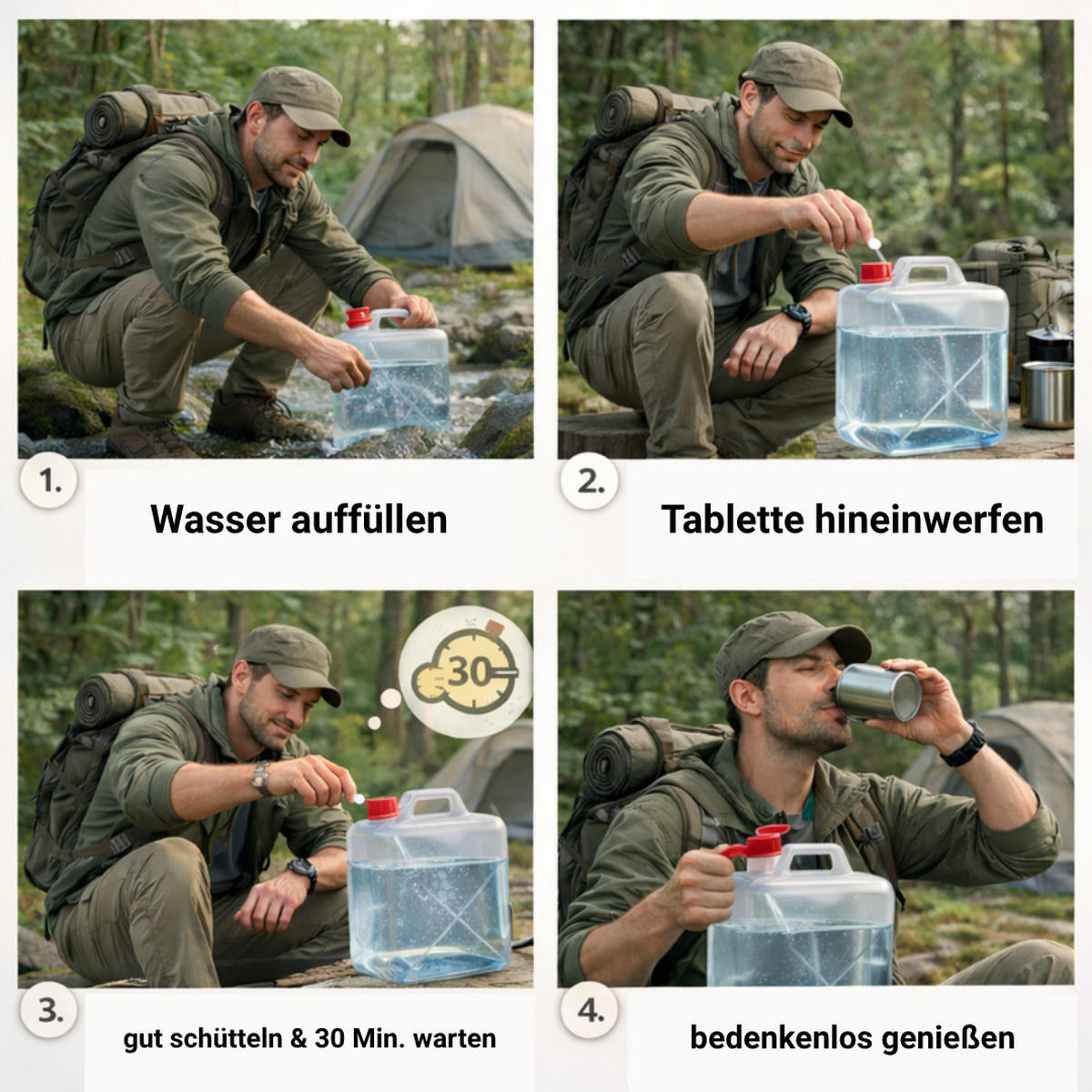 1.

Wasser auffüllen

2.

Tablette hineinwerfen

30

3.

gut schütteln & 30 Min. warten

4.

bedenkenlos genießen