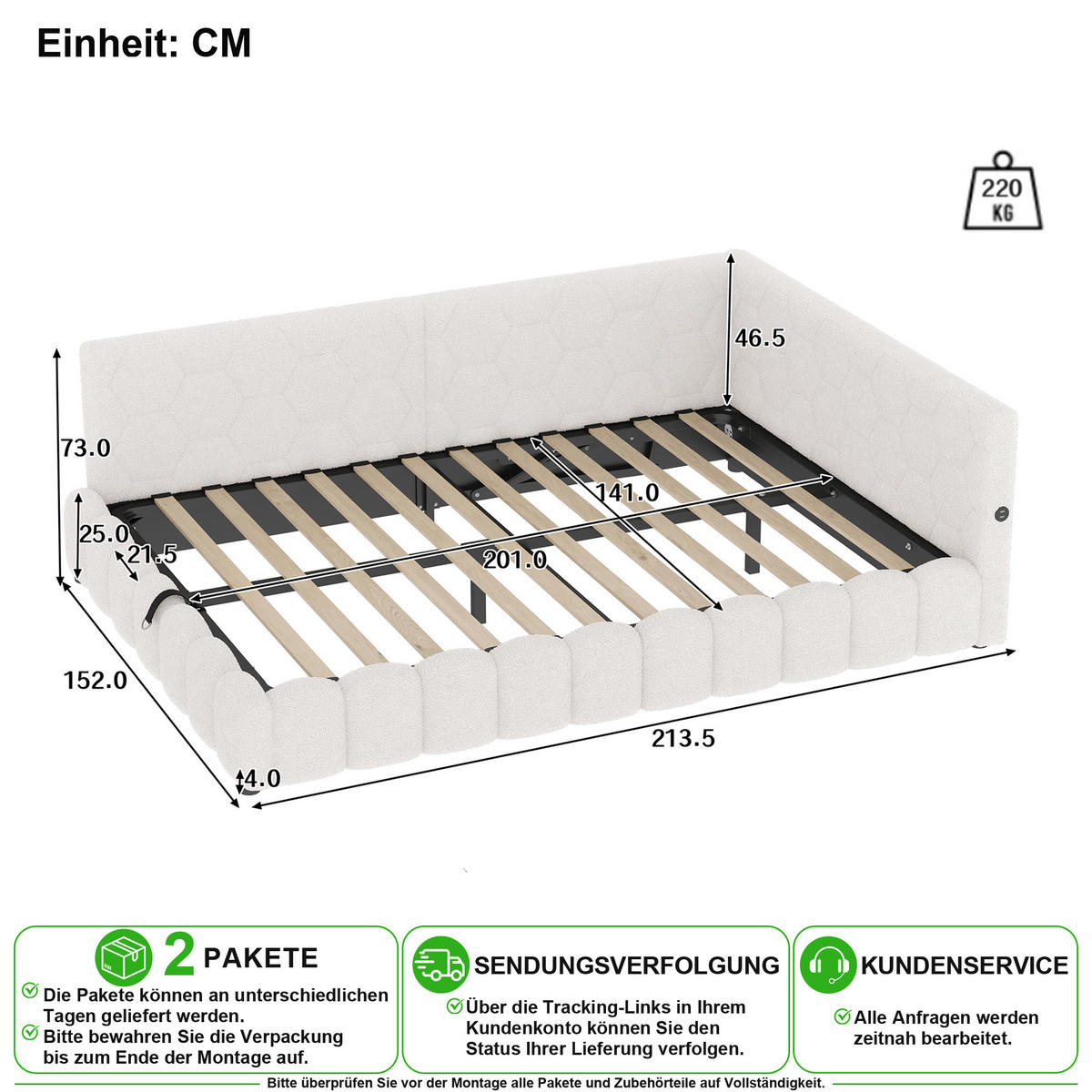 Einheit: CM

220 KG

46.5

73.0

141.0

25.0

21.5

201.0

152.0

213.5

4.0

2 PAKETE

Die Pakete können an unterschiedlichen Tagen geliefert werden.

Bitte bewahren Sie die Verpackung bis zum Ende der Montage auf.

SENDUNGSVERFOLGUNG

Über die Tracking-Links in Ihrem Kundenkonto können Sie den Status Ihrer Lieferung verfolgen.

KUNDENSERVICE

Alle Anfragen werden zeitnah bearbeitet.

Bitte überprüfen Sie vor der Montage alle Pakete und Zubehörteile auf Vollständigkeit.