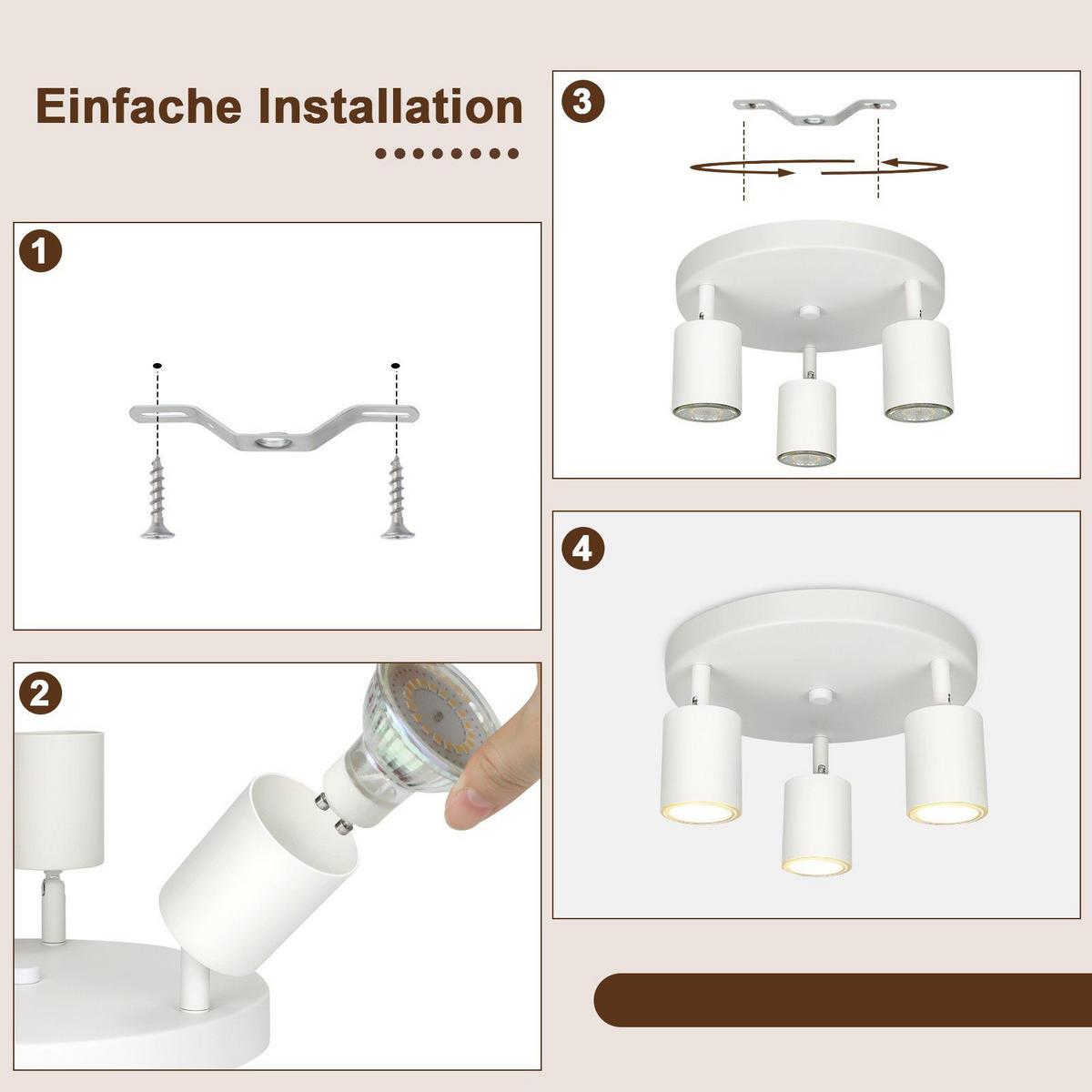 Einfache Installation

1

2

3

4