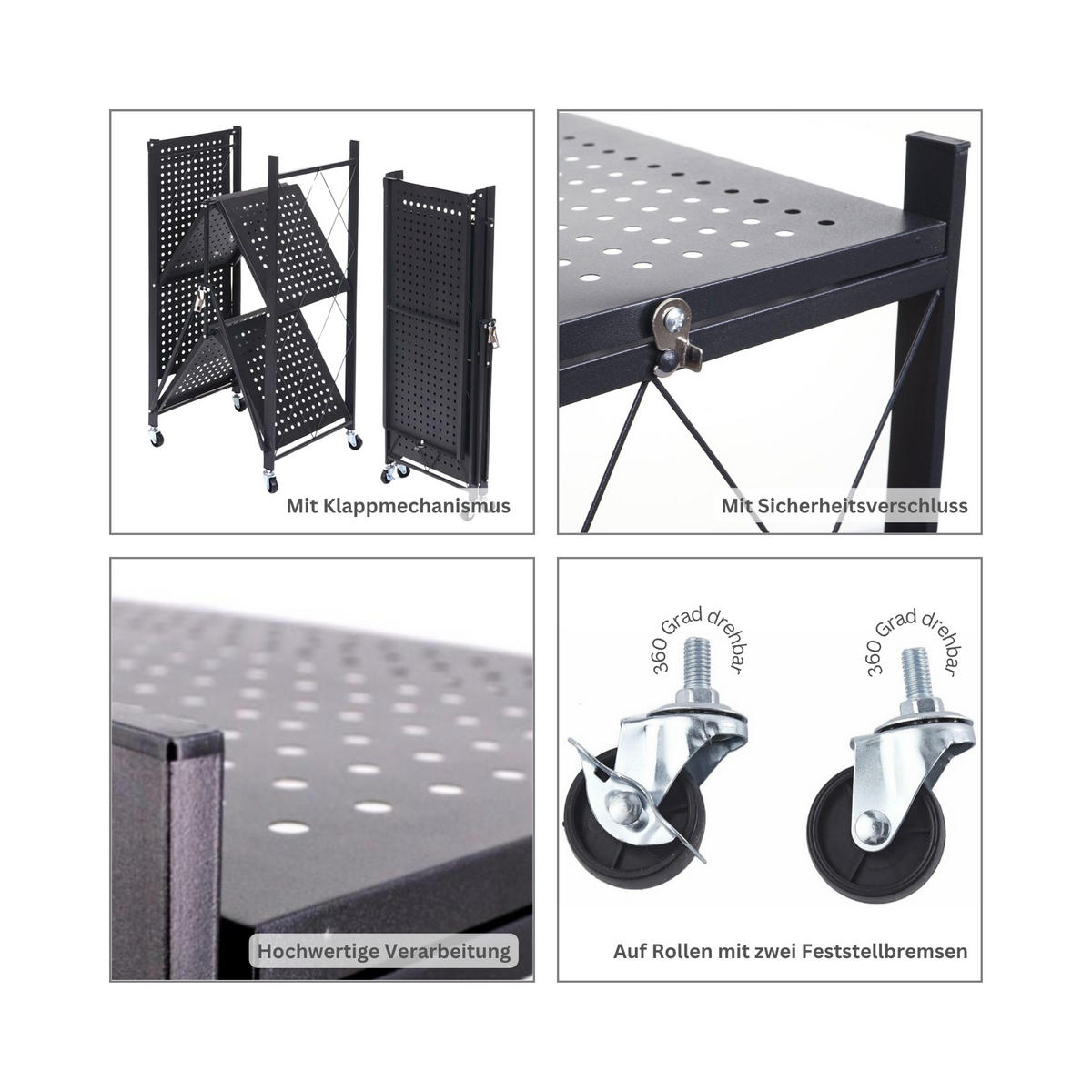 Mit Klappmechanismus

Mit Sicherheitsverschluss

Hochwertige Verarbeitung

360 Grad drehbar

360 Grad drehbar

Auf Rollen mit zwei Feststellbremsen