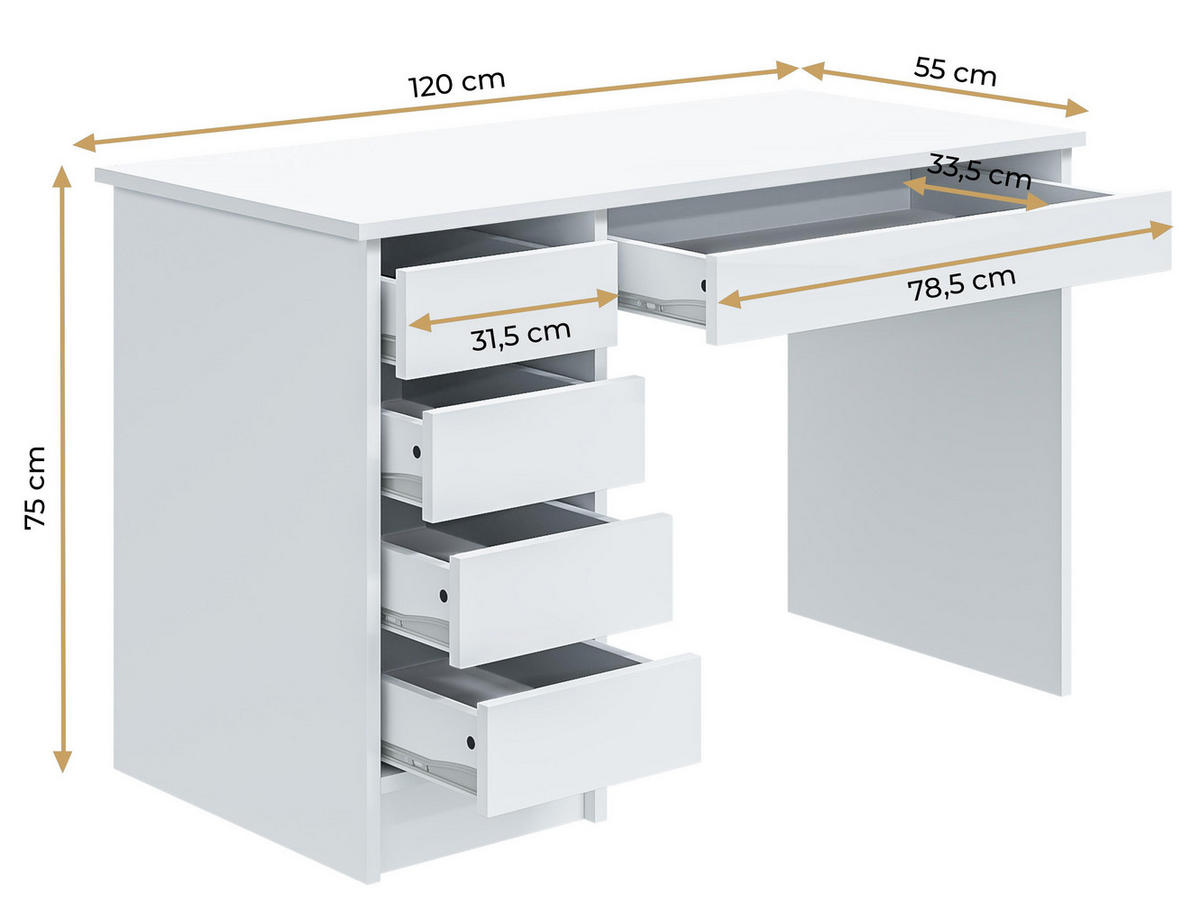 120 cm
55 cm
33,5 cm
78,5 cm
31,5 cm
75 cm