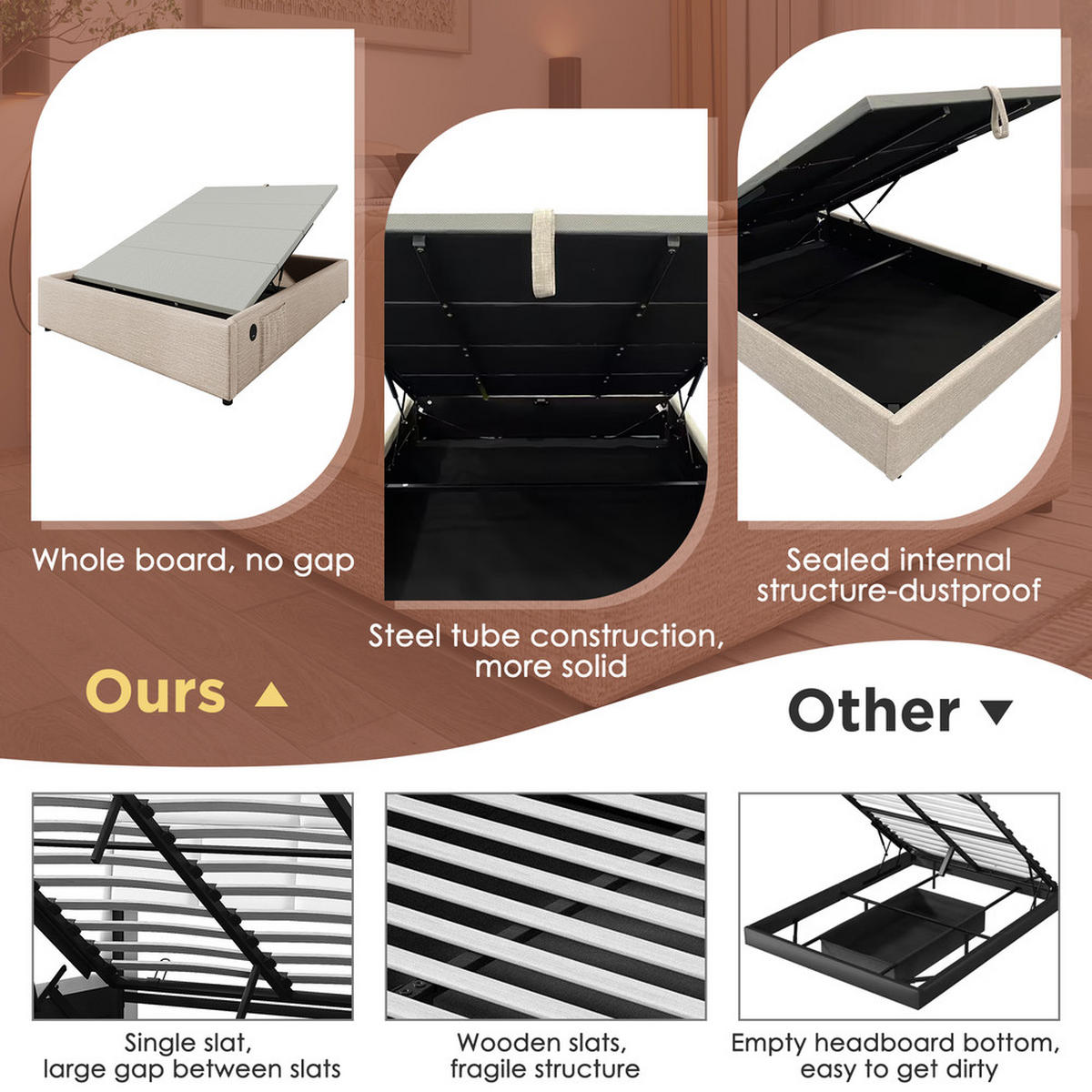 Whole board, no gap

Steel tube construction, more solid

Sealed internal structure-dustproof

Ours ▲

Other ▼

Single slat, large gap between slats

Wooden slats, fragile structure

Empty headboard bottom, easy to get dirty