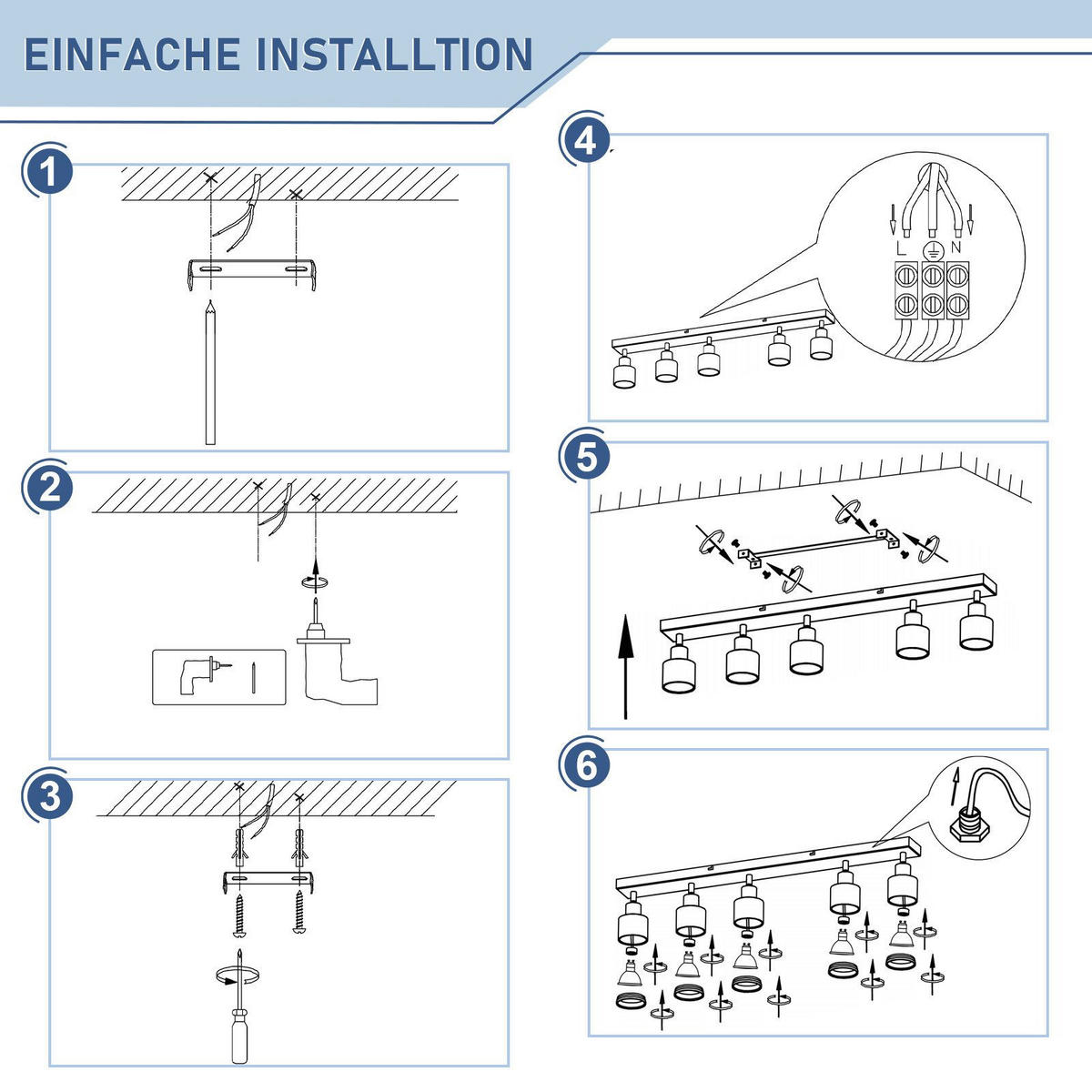 EINFACHE INSTALLTION

1

2

3

4

L N

5

6