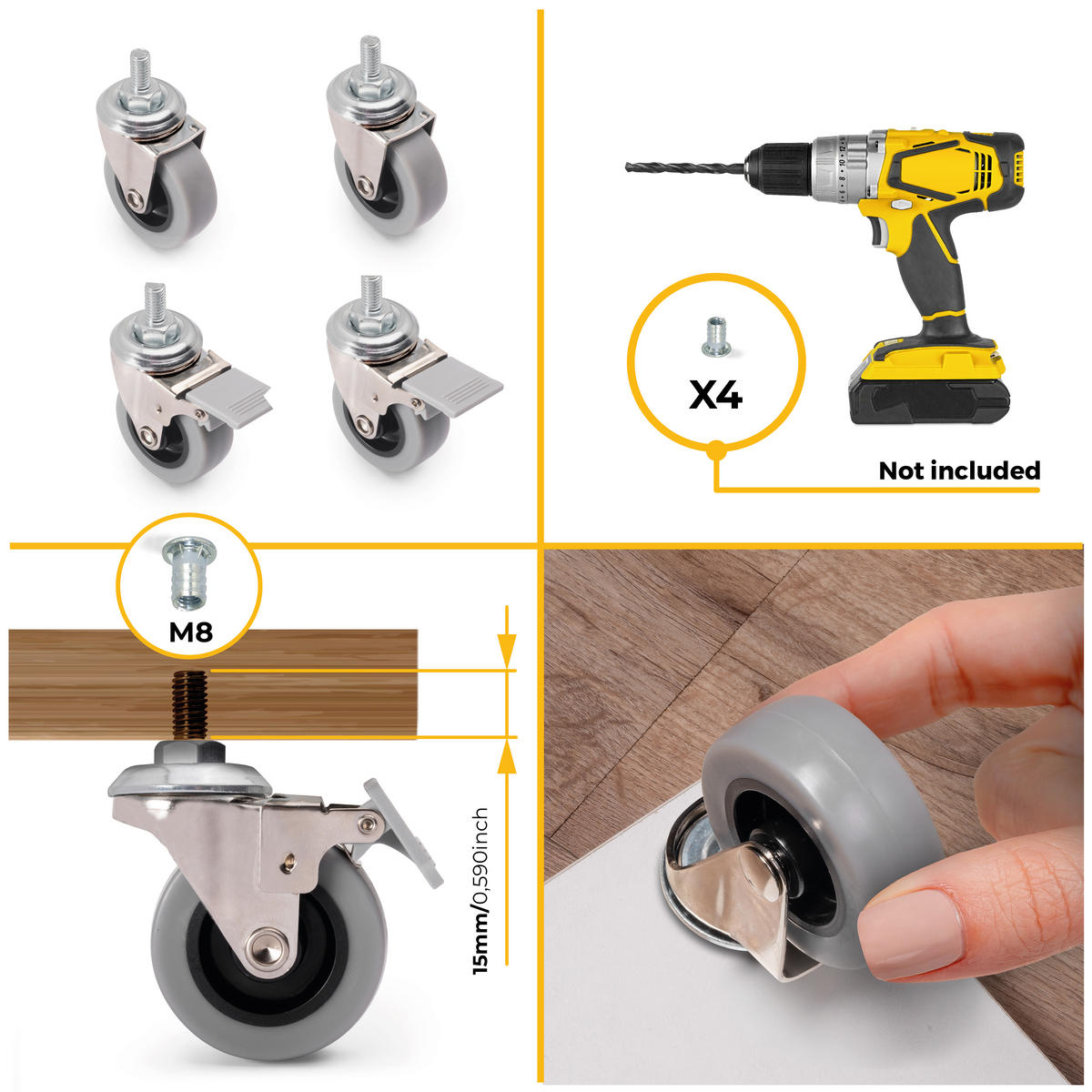 X4

Not included

M8

15mm/0,590inch