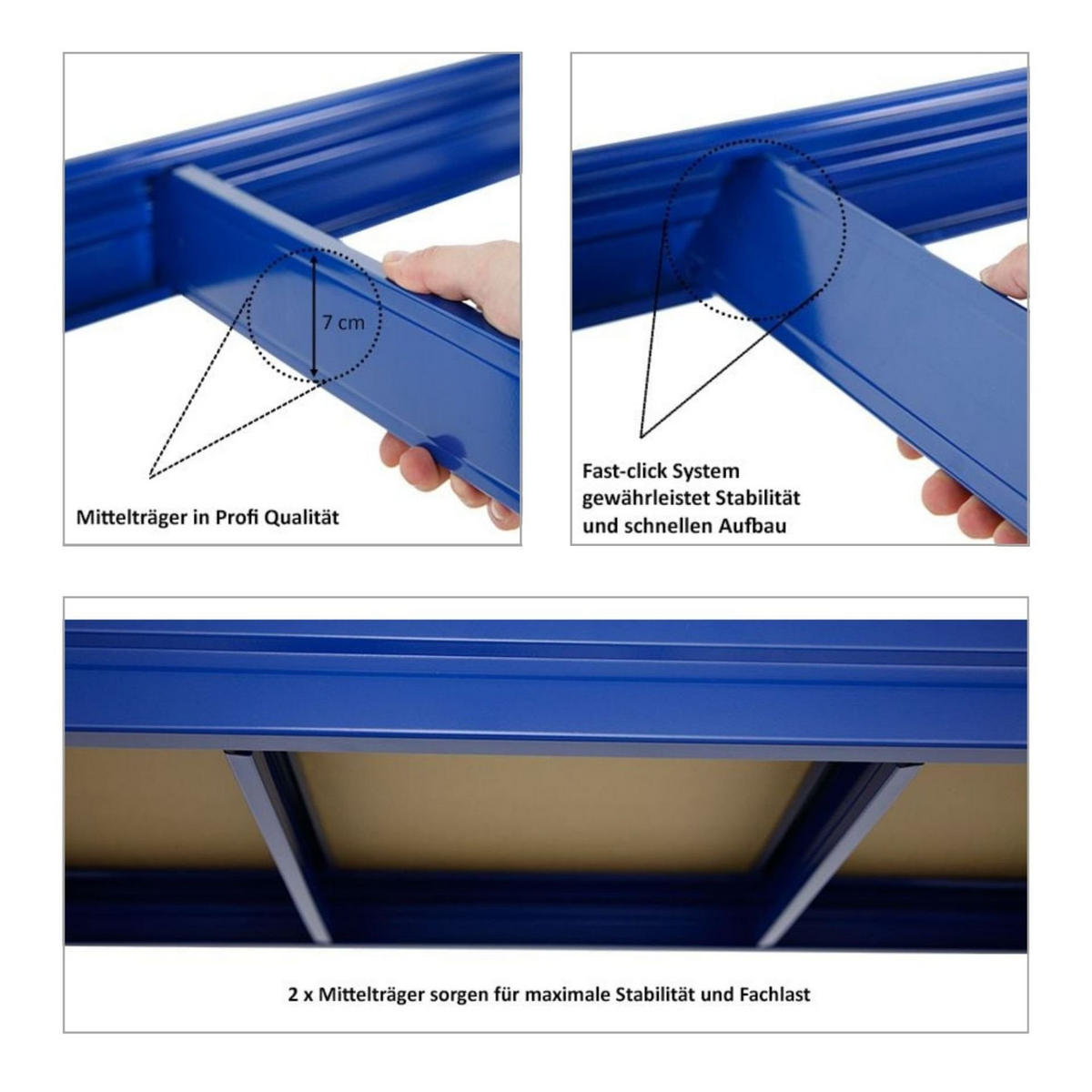 7 cm

Mittelträger in Profi Qualität

Fast-click System gewährleistet Stabilität und schnellen Aufbau

2 x Mittelträger sorgen für maximale Stabilität und Fachlast