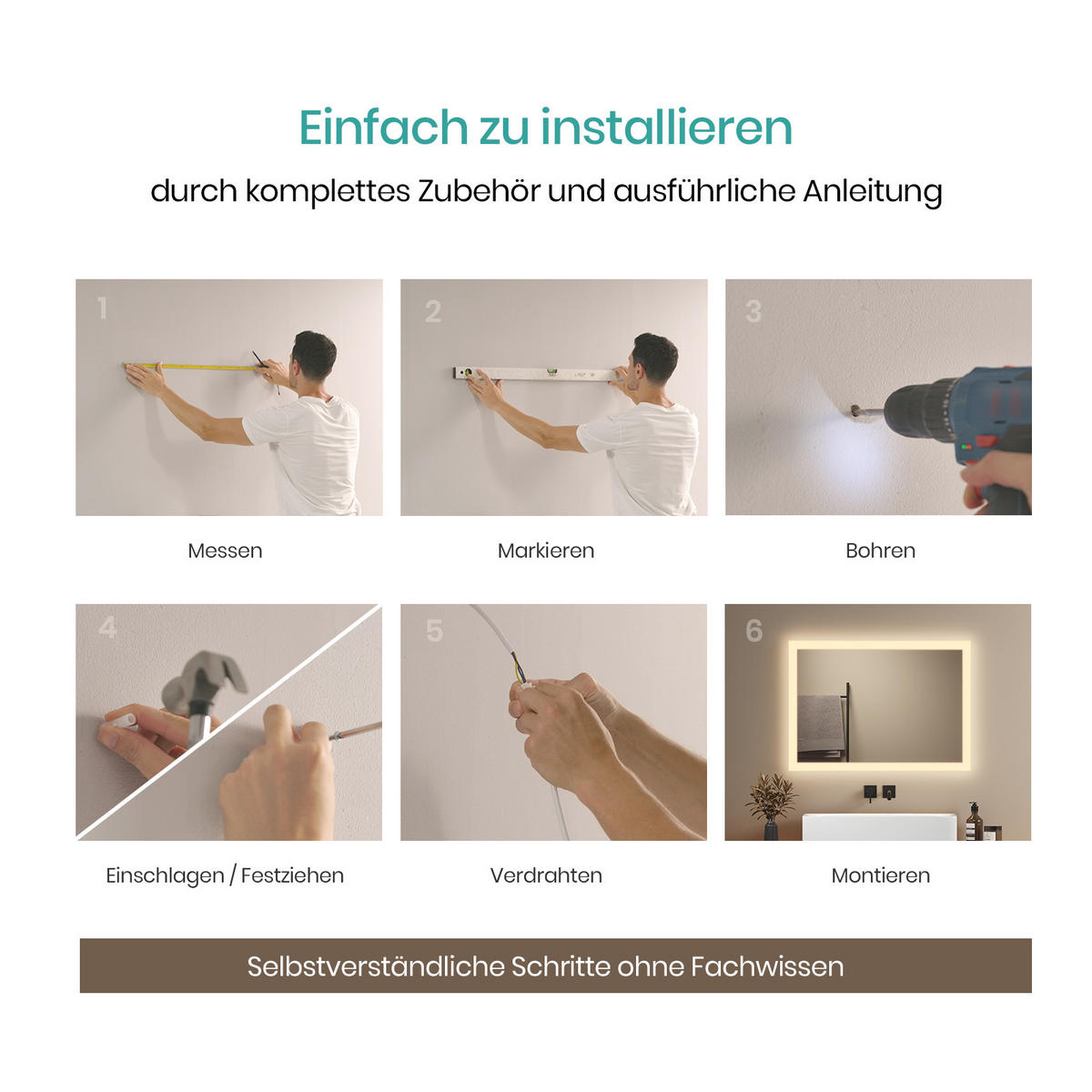 Einfach zu installieren

durch komplettes Zubehör und ausführliche Anleitung

1

Messen

2

Markieren

3

Bohren

4

Einschlagen / Festziehen

5

Verdrahten

6

Montieren

Selbstverständliche Schritte ohne Fachwissen