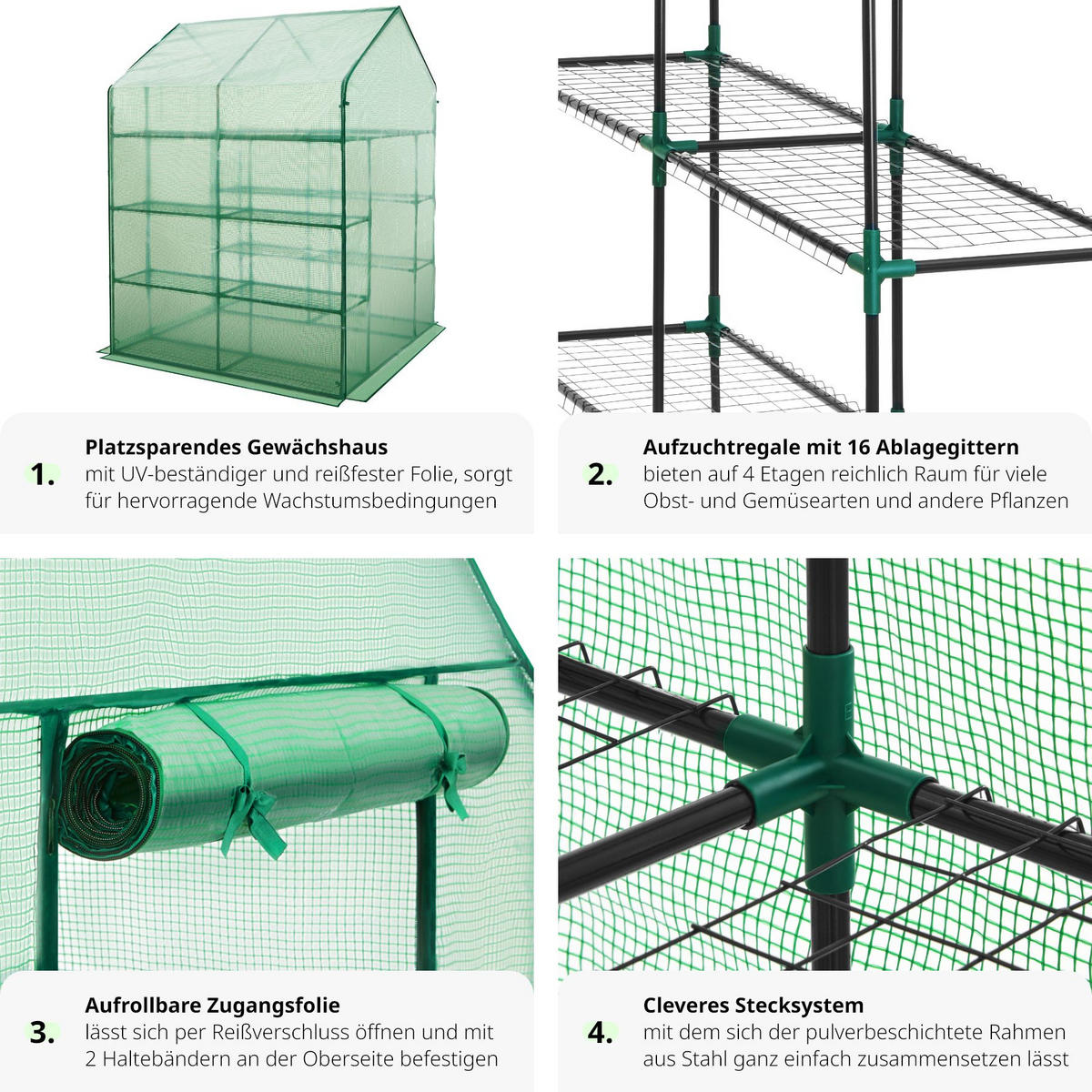 1. Platzsparendes Gewächshaus
mit UV-beständiger und reißfester Folie, sorgt für hervorragende Wachstumsbedingungen

2. Aufzuchtregale mit 16 Ablagegittern
bieten auf 4 Etagen reichlich Raum für viele Obst- und Gemüsearten und andere Pflanzen

3. Aufrollbare Zugangsfolie
lässt sich per Reißverschluss öffnen und mit 2 Haltebändern an der Oberseite befestigen

4. Cleveres Stecksystem
mit dem sich der pulverbeschichtete Rahmen aus Stahl ganz einfach zusammensetzen lässt