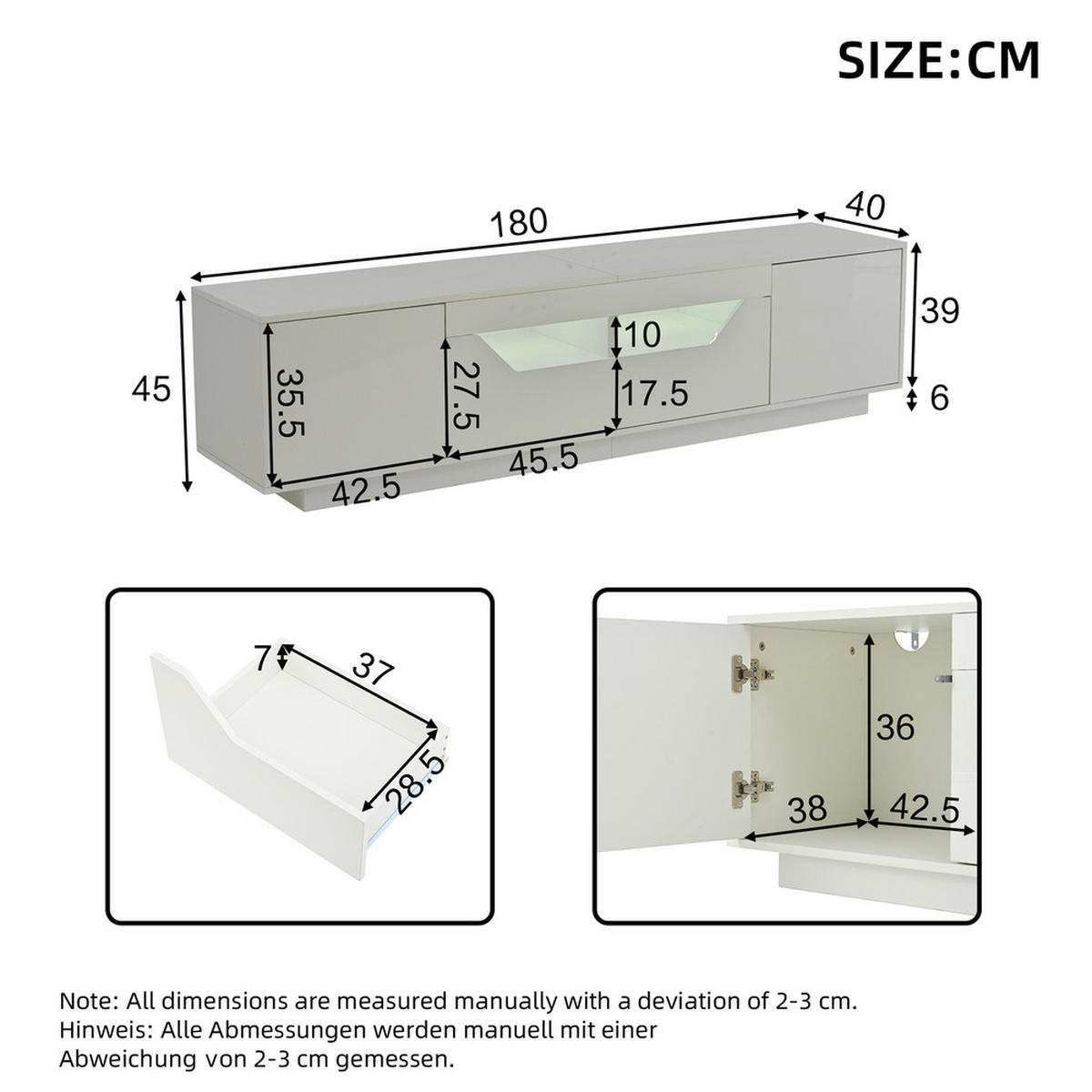 SIZE:CM

180
40
39
6
45
35.5
27.5
10
17.5
42.5
45.5

7
37
28.5

36
38
42.5

Note: All dimensions are measured manually with a deviation of 2-3 cm.
Hinweis: Alle Abmessungen werden manuell mit einer Abweichung von 2-3 cm gemessen.