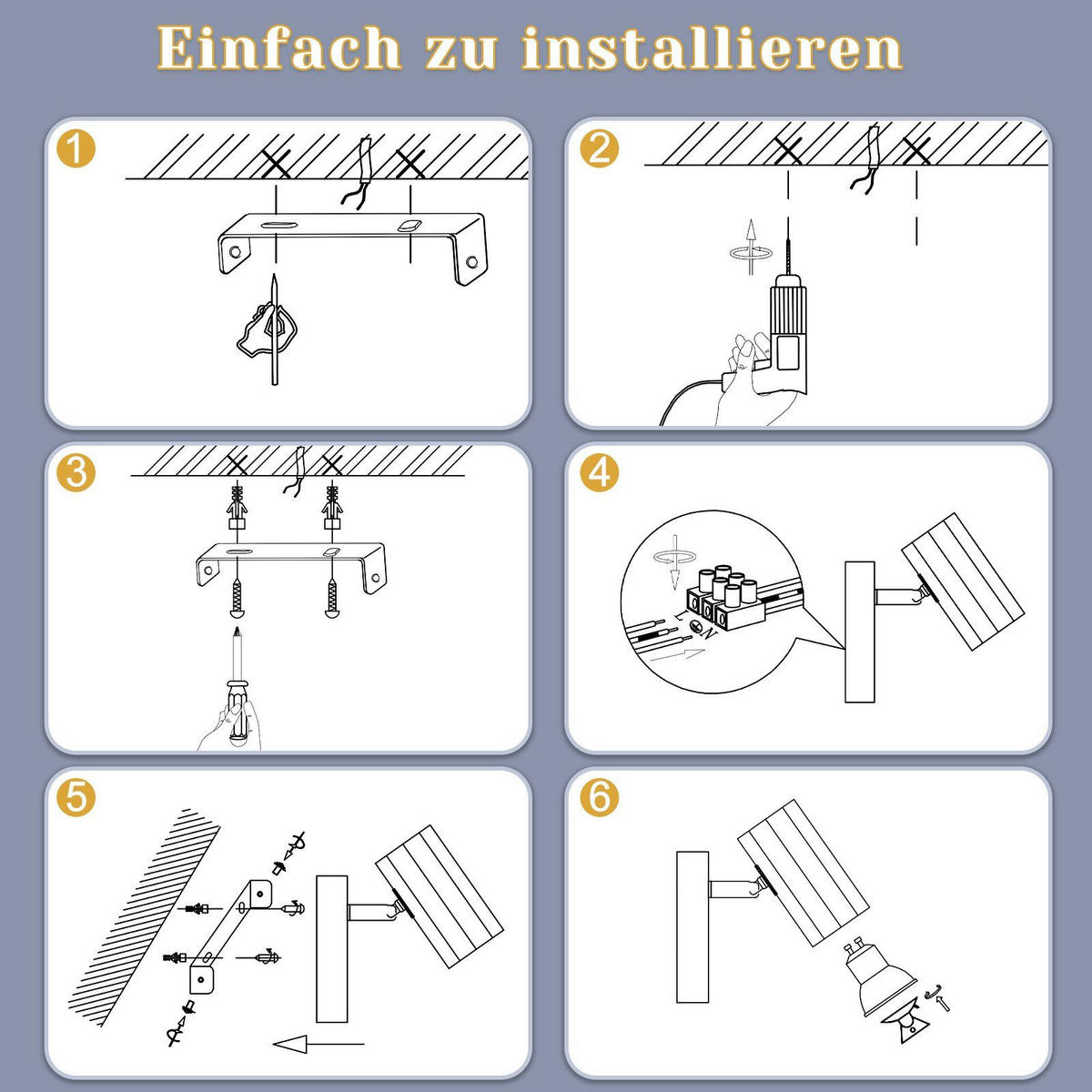 Einfach zu installieren

1

2

3

4

L
N

5

6