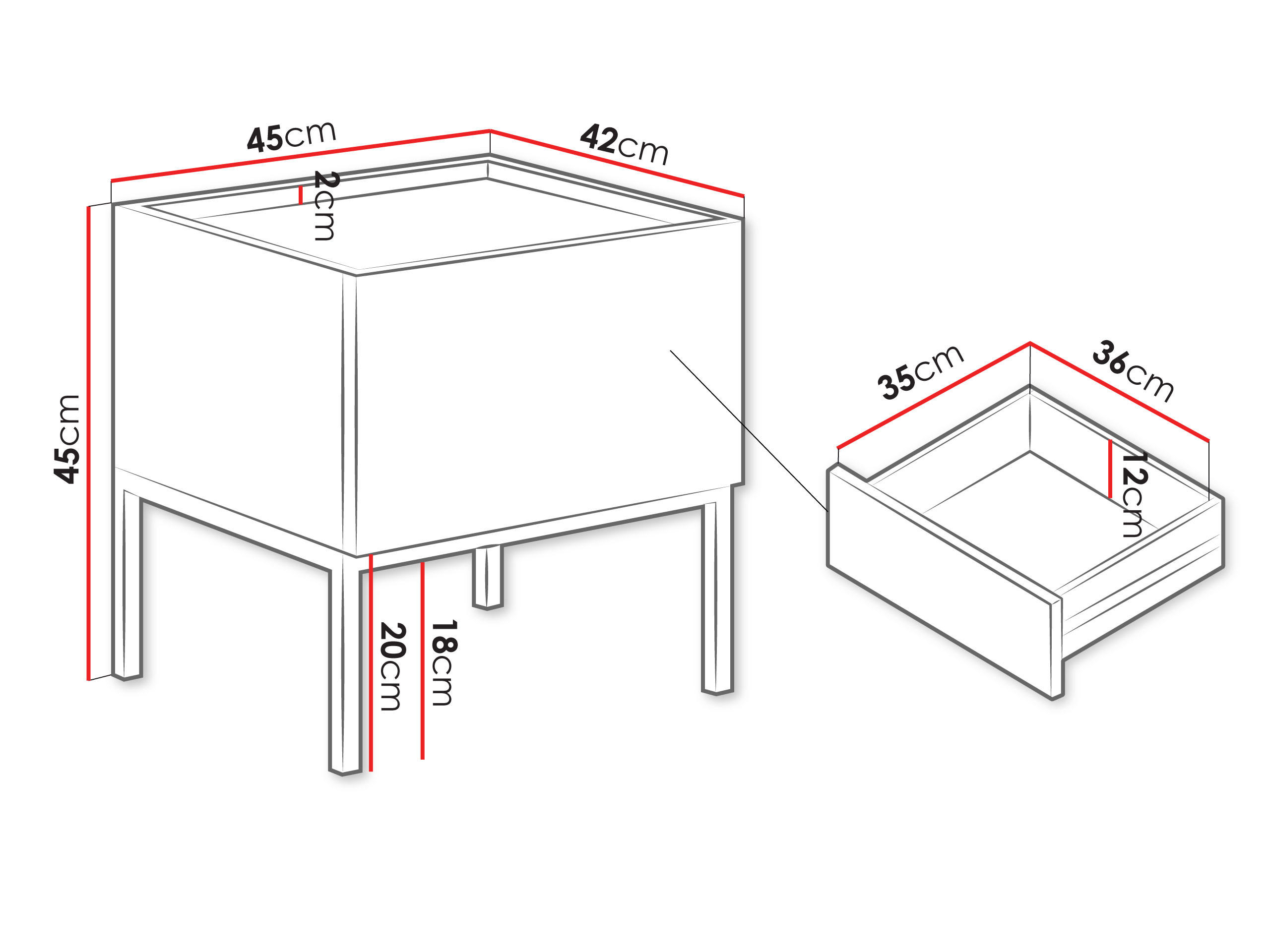 45cm
42cm
2cm
45cm
20cm
18cm
35cm
36cm
12cm