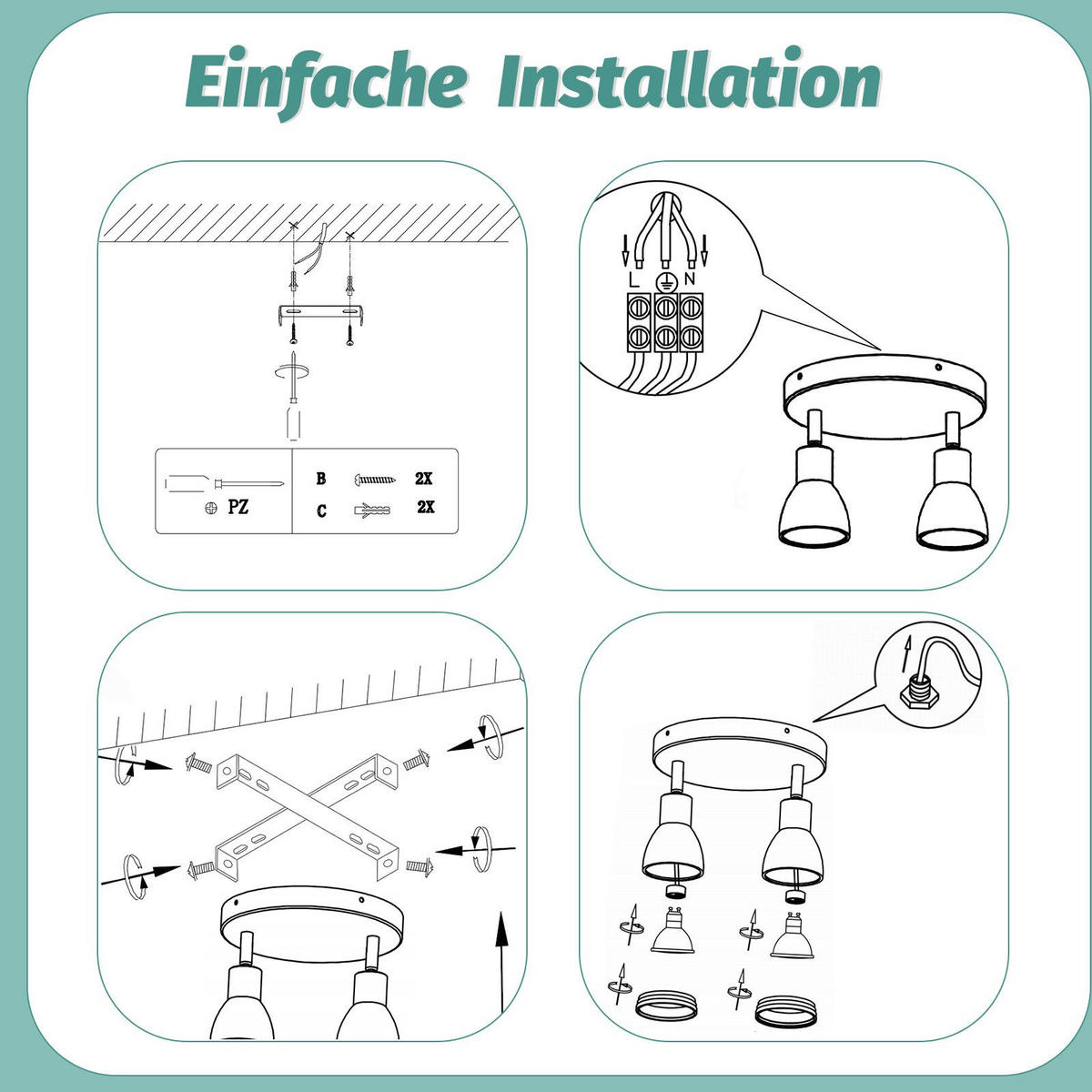 Einfache Installation

PZ

B 2X

C 2X

L N