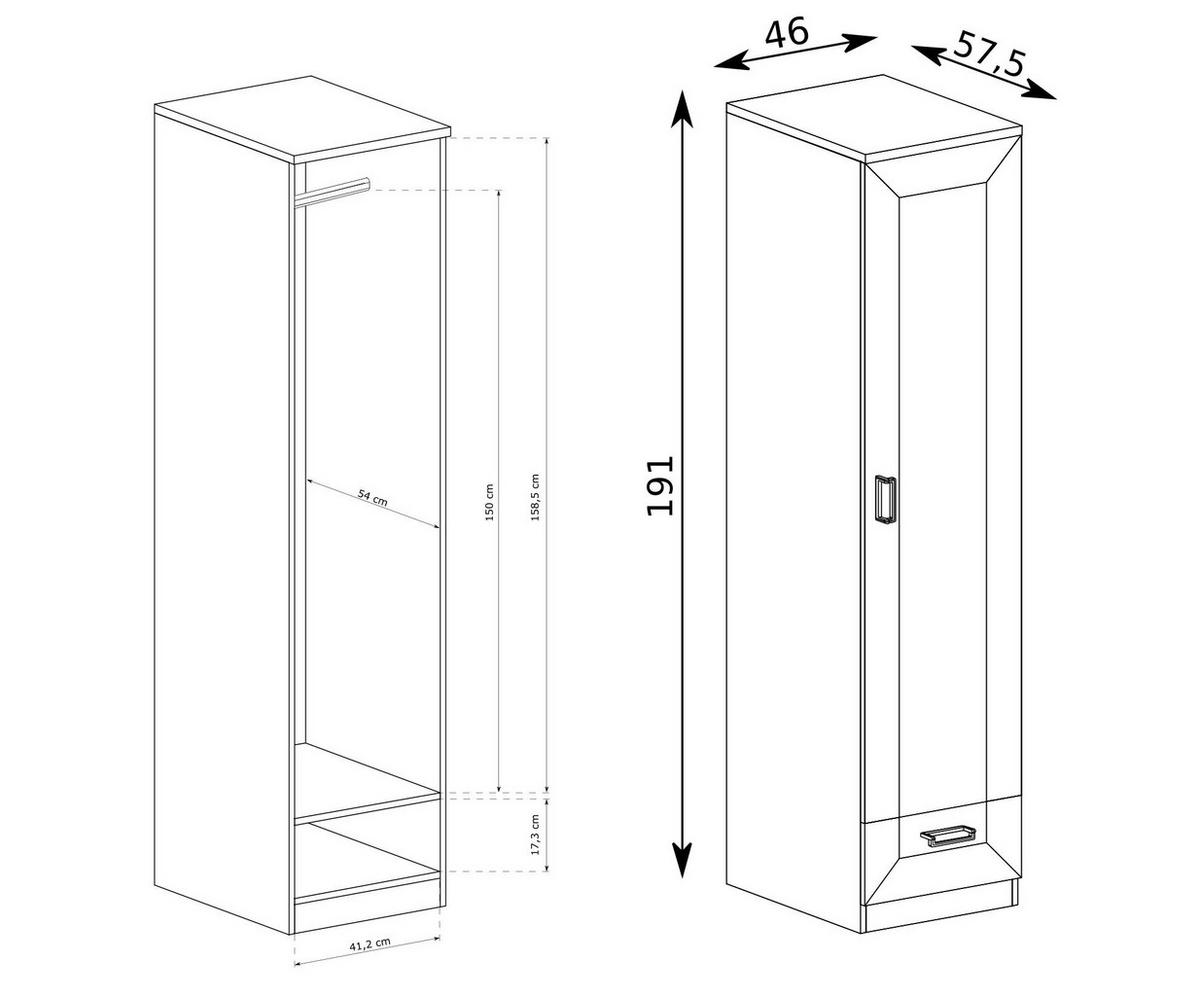 54 cm
150 cm
158,5 cm
17,3 cm
41,2 cm
46
57,5
191