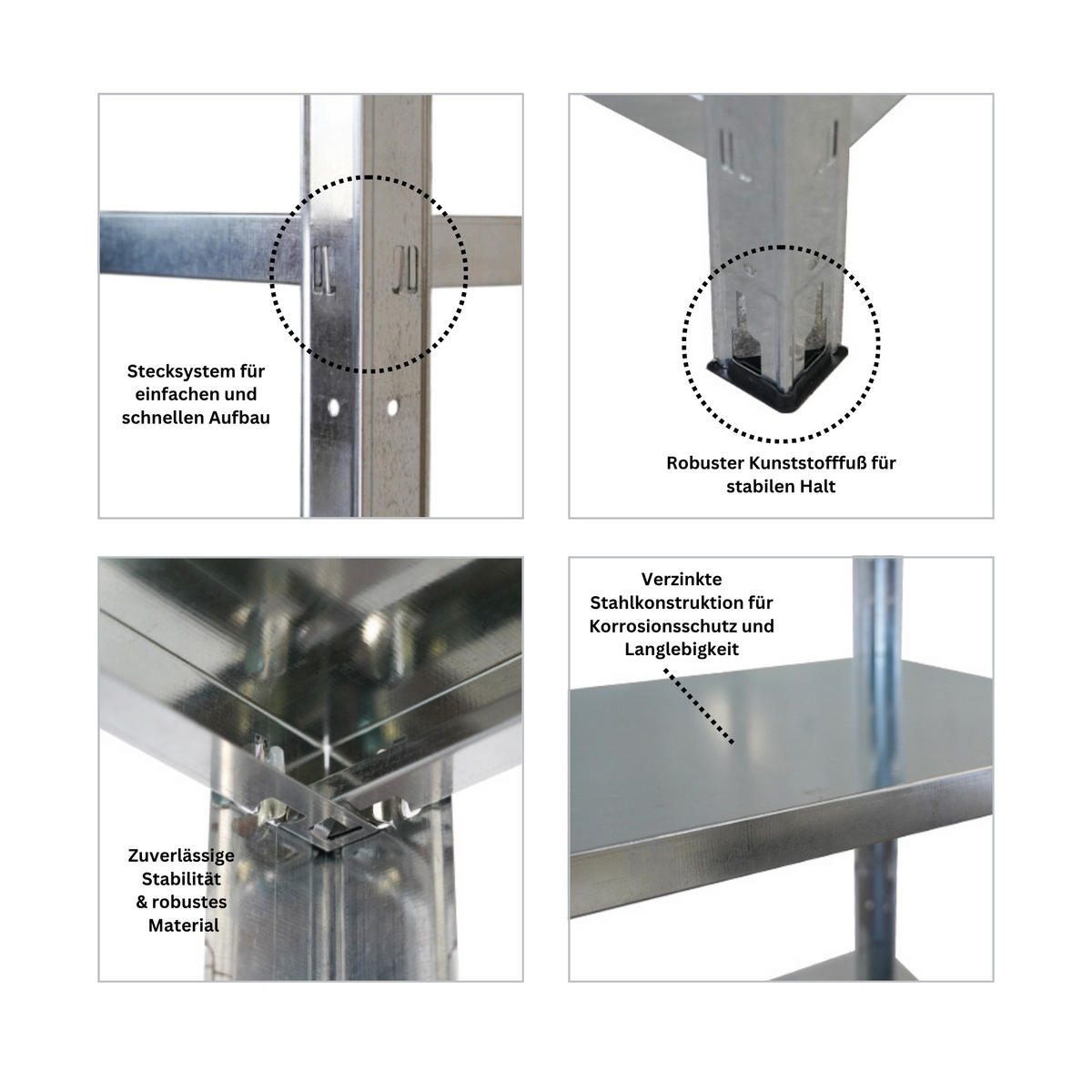 Stecksystem für einfachen und schnellen Aufbau

Robuster Kunststofffuß für stabilen Halt

Zuverlässige Stabilität & robustes Material

Verzinkte Stahlkonstruktion für Korrosionsschutz und Langlebigkeit