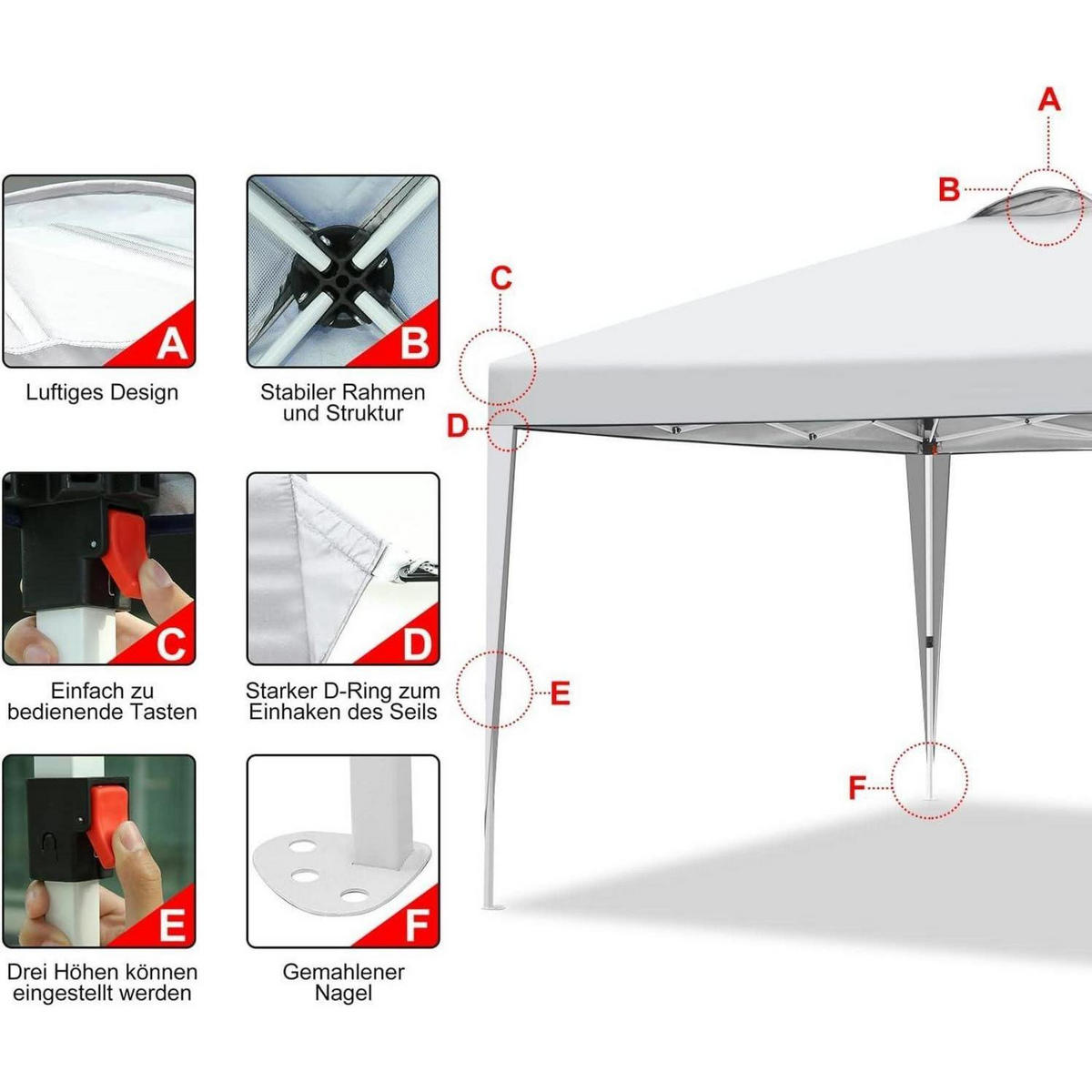 A

Luftiges Design

B

Stabiler Rahmen und Struktur

C

Einfach zu bedienende Tasten

D

Starker D-Ring zum Einhaken des Seils

E

Drei Höhen können eingestellt werden

F

Gemahlener Nagel

A
B
C
D
E
F