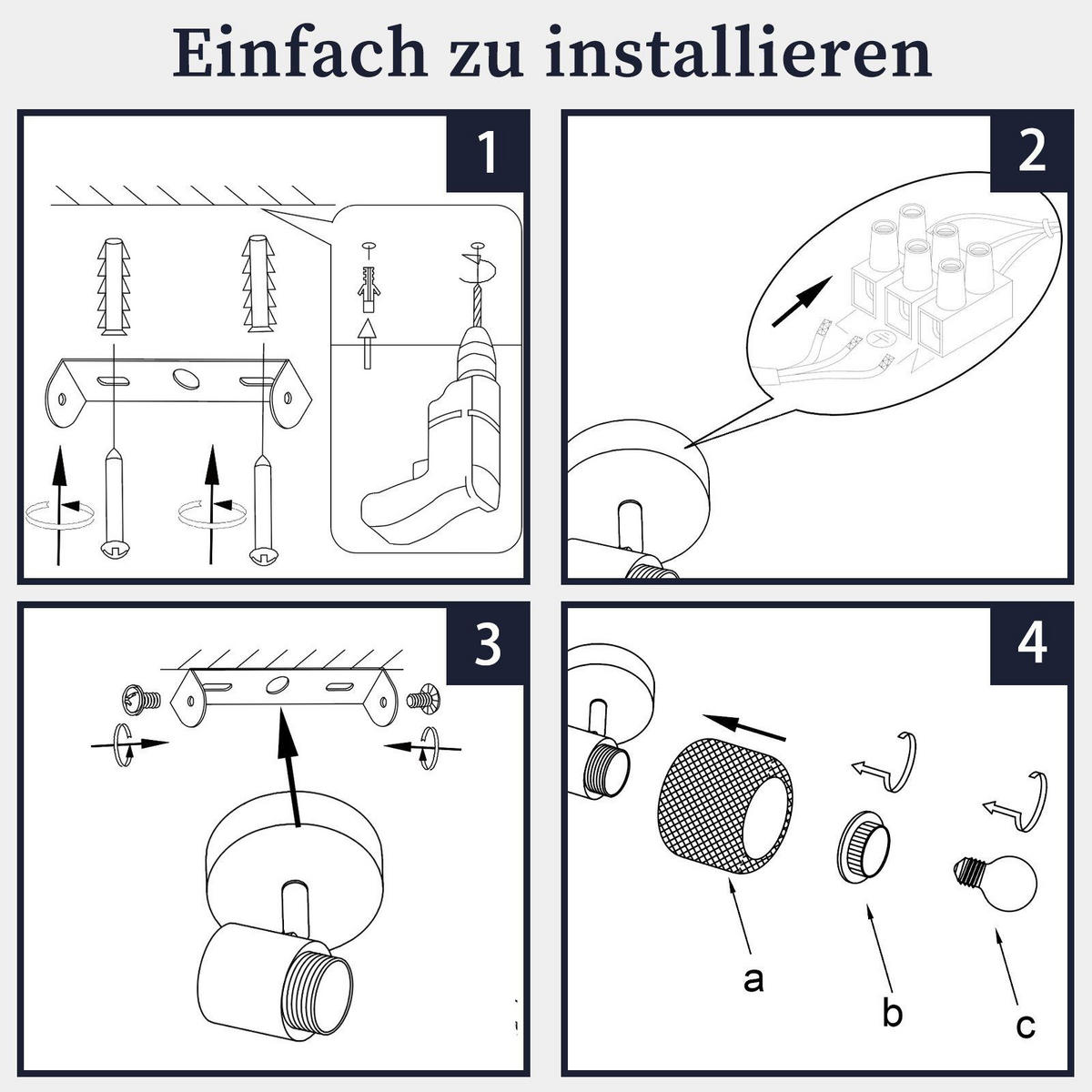 Einfach zu installieren

1

2

3

4

a

b

c