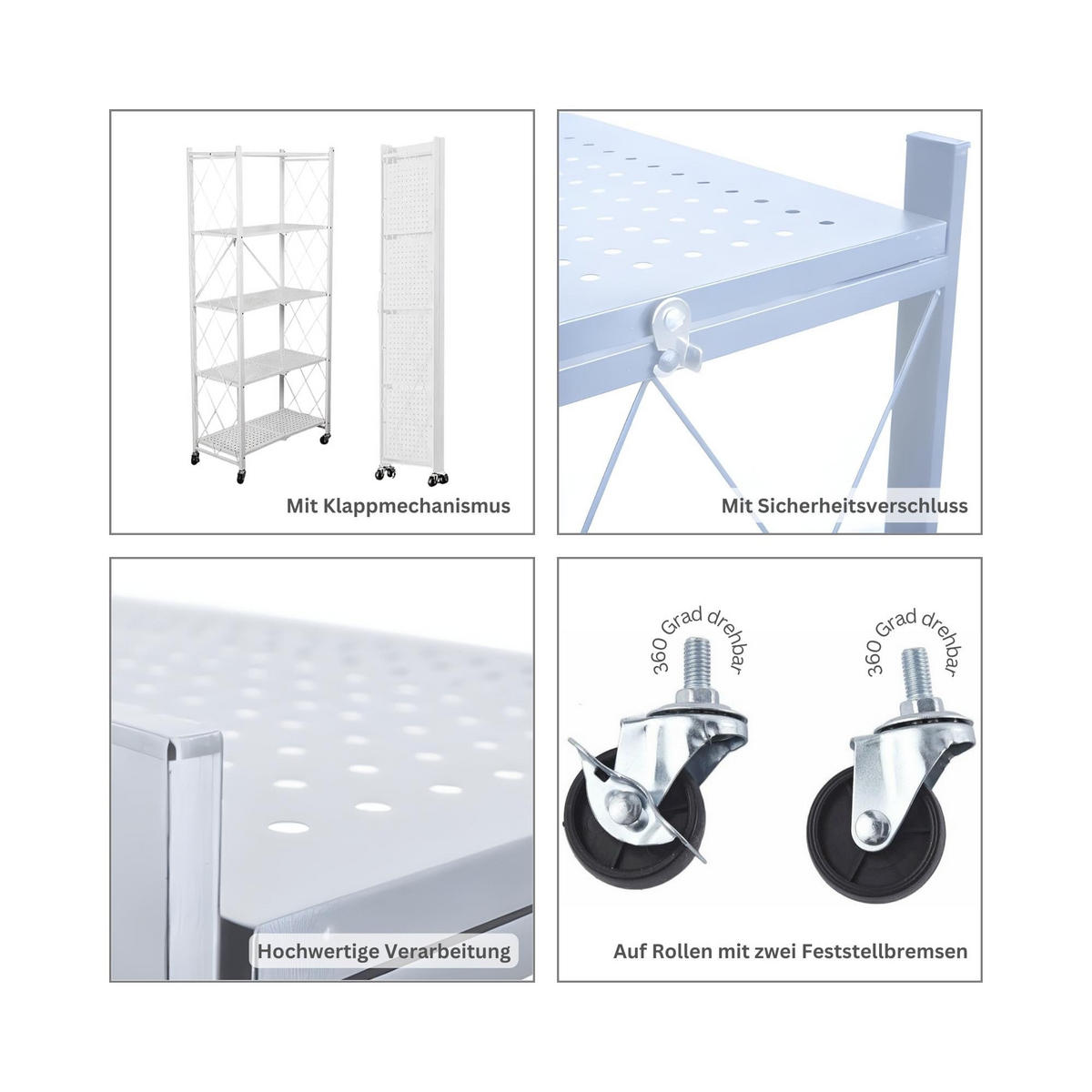 Mit Klappmechanismus

Mit Sicherheitsverschluss

Hochwertige Verarbeitung

360 Grad drehbar

360 Grad drehbar

Auf Rollen mit zwei Feststellbremsen