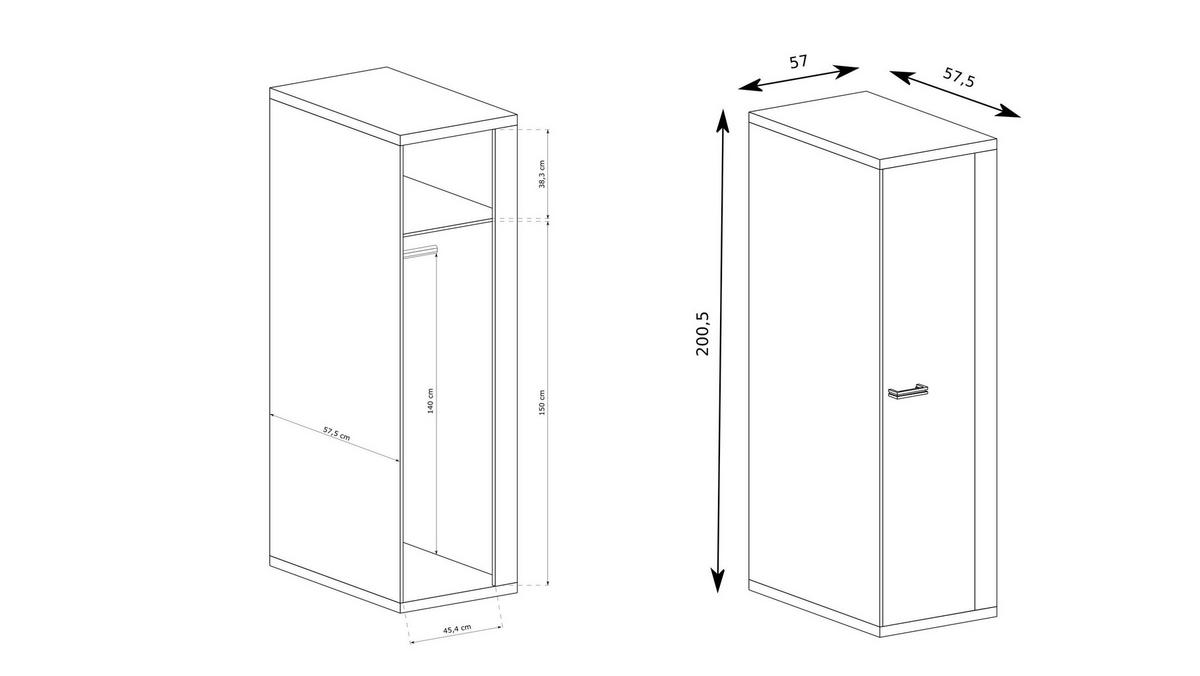 38,3 cm
140 cm
150 cm
57,5 cm
45,4 cm
57
57,5
200,5