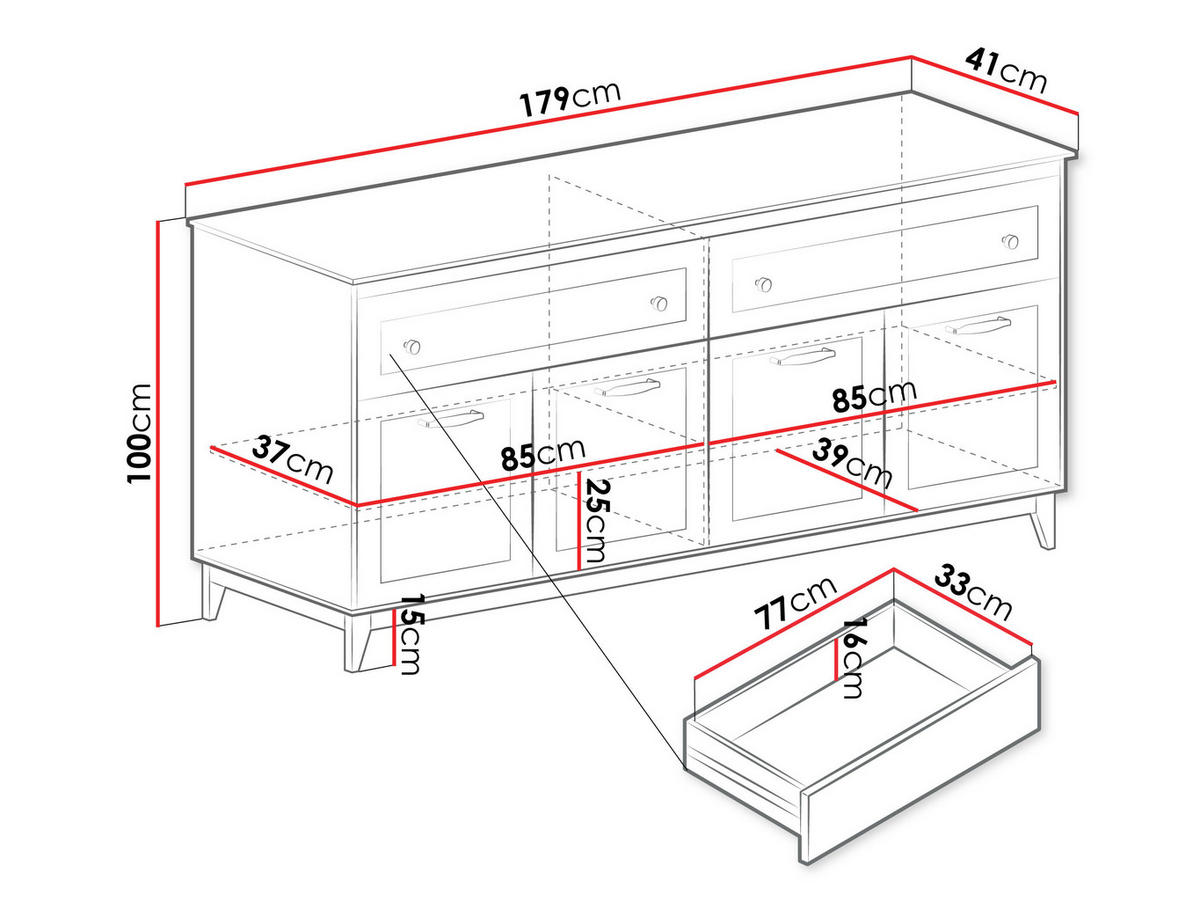 179cm
41cm
100cm
37cm
85cm
85cm
39cm
25cm
15cm
77cm
33cm
16cm