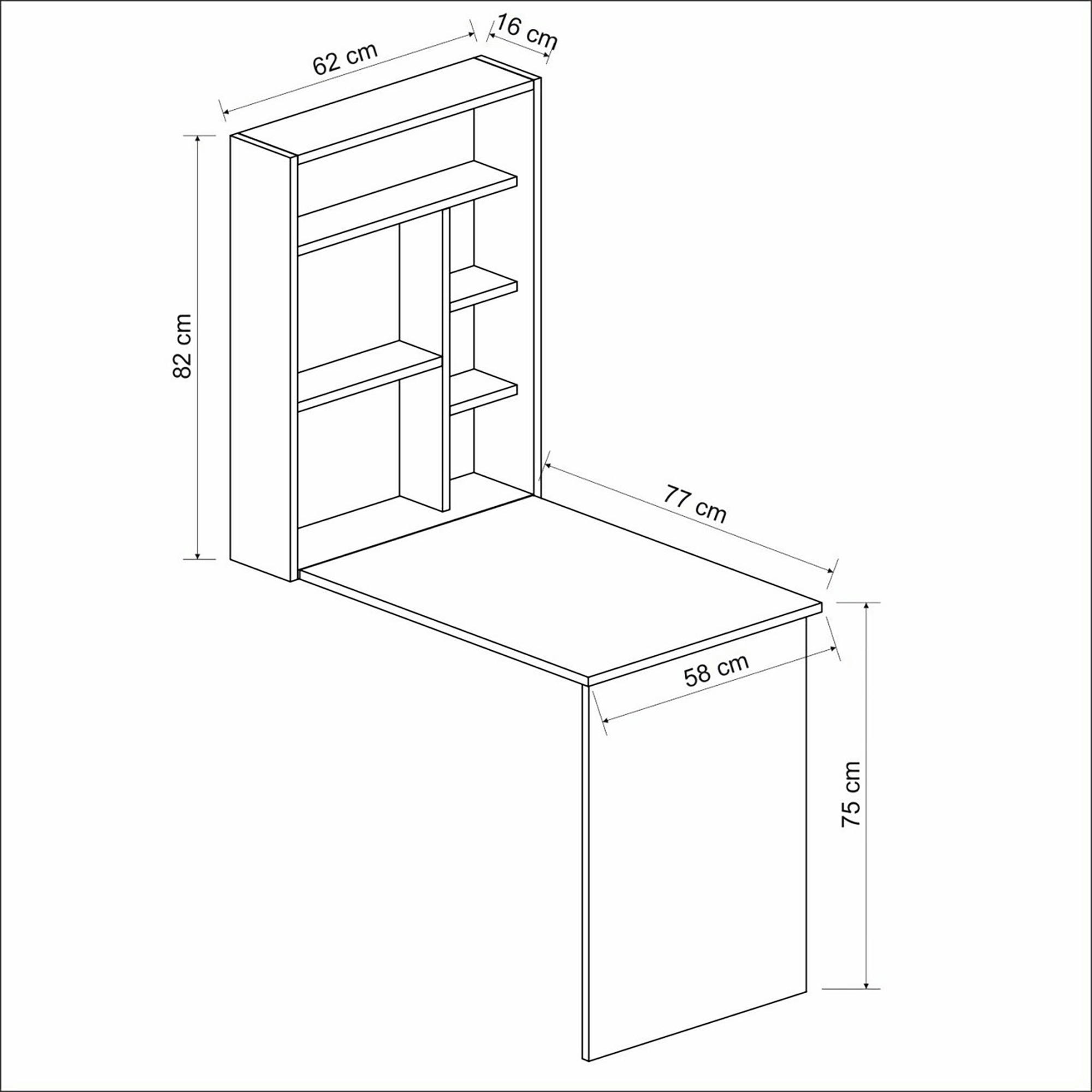 62 cm
16 cm
82 cm
77 cm
58 cm
75 cm