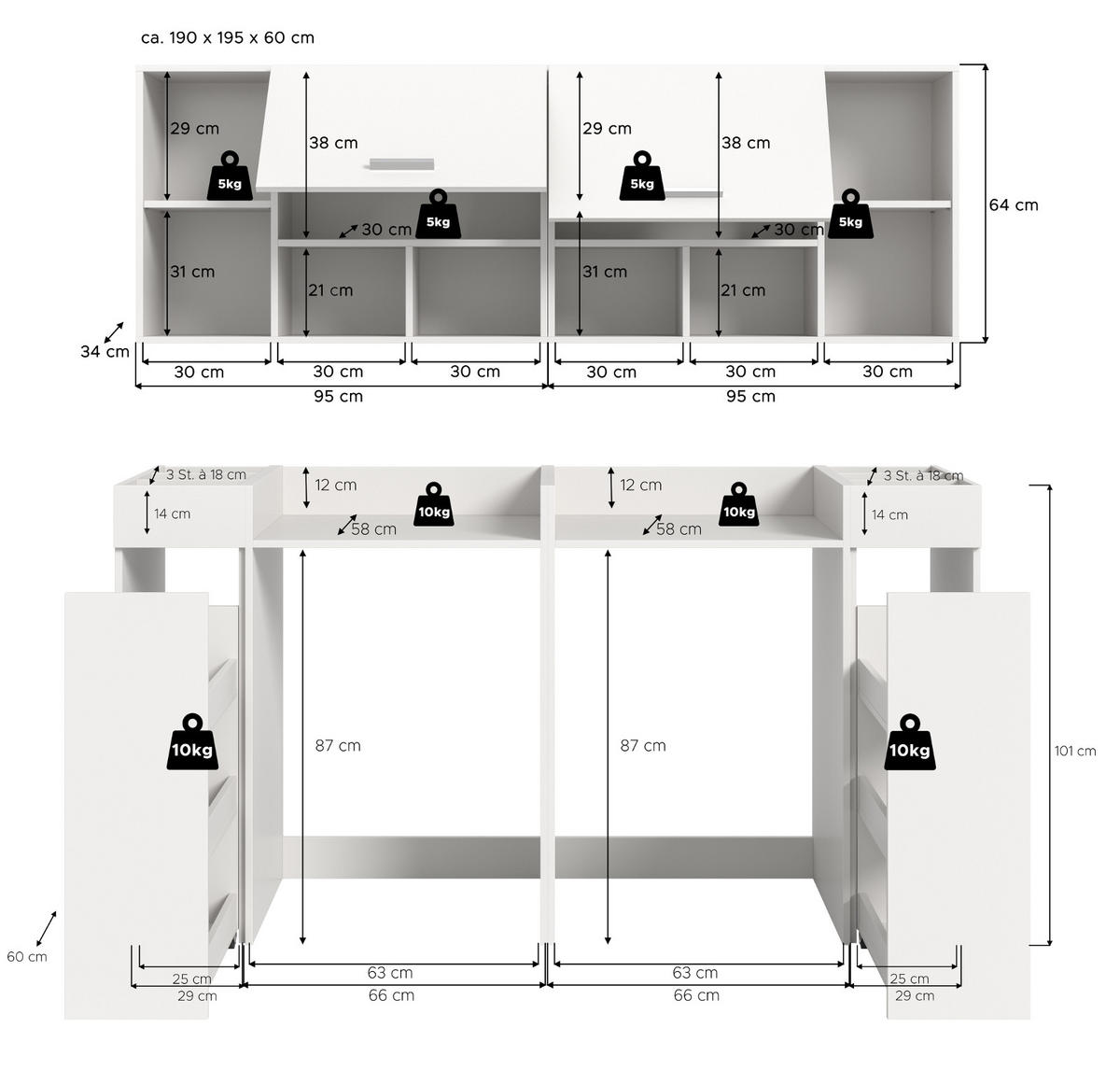 ca. 190 x 195 x 60 cm

29 cm
5kg
38 cm
5kg
30 cm
31 cm
21 cm
29 cm
5kg
38 cm
30 cm
5kg
31 cm
21 cm
64 cm
34 cm
30 cm
30 cm
30 cm
30 cm
30 cm
30 cm
95 cm
95 cm

3 St. à 18 cm
14 cm
12 cm
10kg
58 cm
12 cm
10kg
58 cm
3 St. à 18 cm
14 cm
10kg
87 cm
87 cm
10kg
101 cm
60 cm
25 cm
29 cm
63 cm
66 cm
63 cm
66 cm
25 cm
29 cm