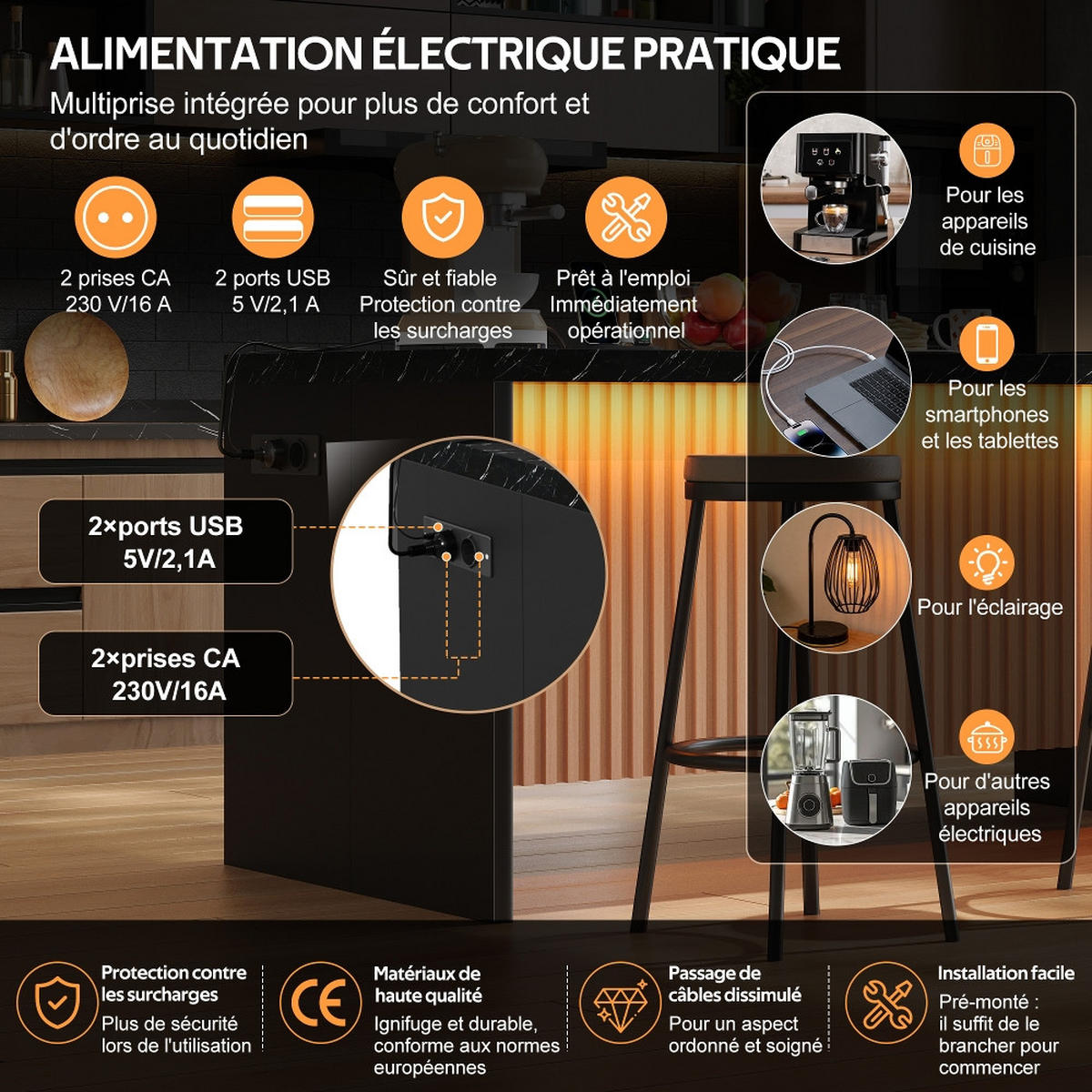 ALIMENTATION ÉLECTRIQUE PRATIQUE

Multiprise intégrée pour plus de confort et d'ordre au quotidien

2 prises CA
230 V/16 A

2 ports USB
5 V/2,1 A

Sûr et fiable
Protection contre les surcharges

Prêt à l'emploi
Immédiatement opérationnel

Pour les appareils de cuisine

Pour les smartphones et les tablettes

Pour l'éclairage

Pour d'autres appareils électriques

2×ports USB
5V/2,1A

2×prises CA
230V/16A

Protection contre les surcharges
Plus de sécurité lors de l'utilisation

CE

Matériaux de haute qualité
Ignifuge et durable, conforme aux normes européennes

Passage de câbles dissimulé
Pour un aspect ordonné et soigné

Installation facile
Pré-monté : il suffit de le brancher pour commencer