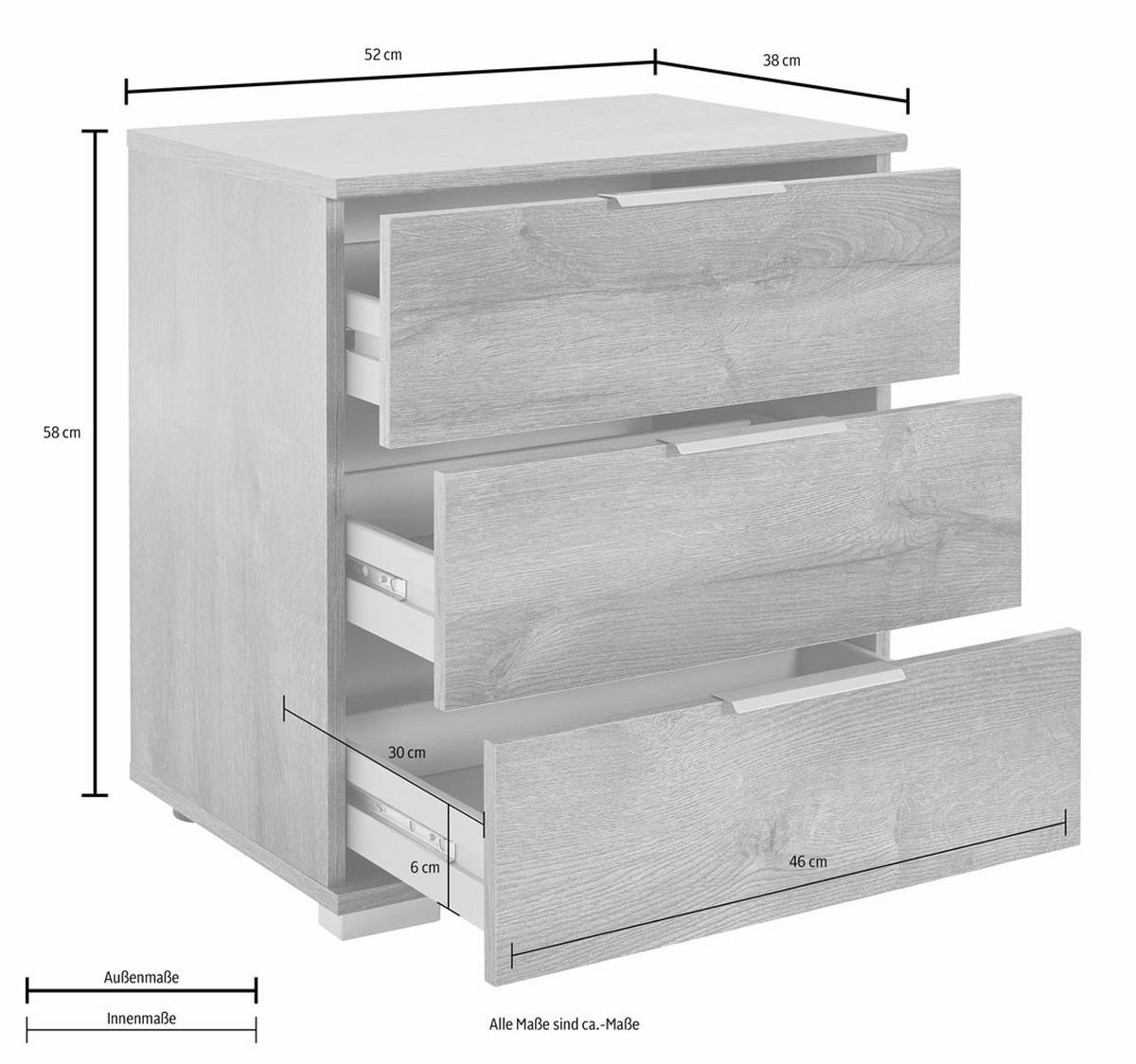 52 cm

38 cm

58 cm

30 cm

6 cm

46 cm

Außenmaße

Innenmaße

Alle Maße sind ca.-Maße