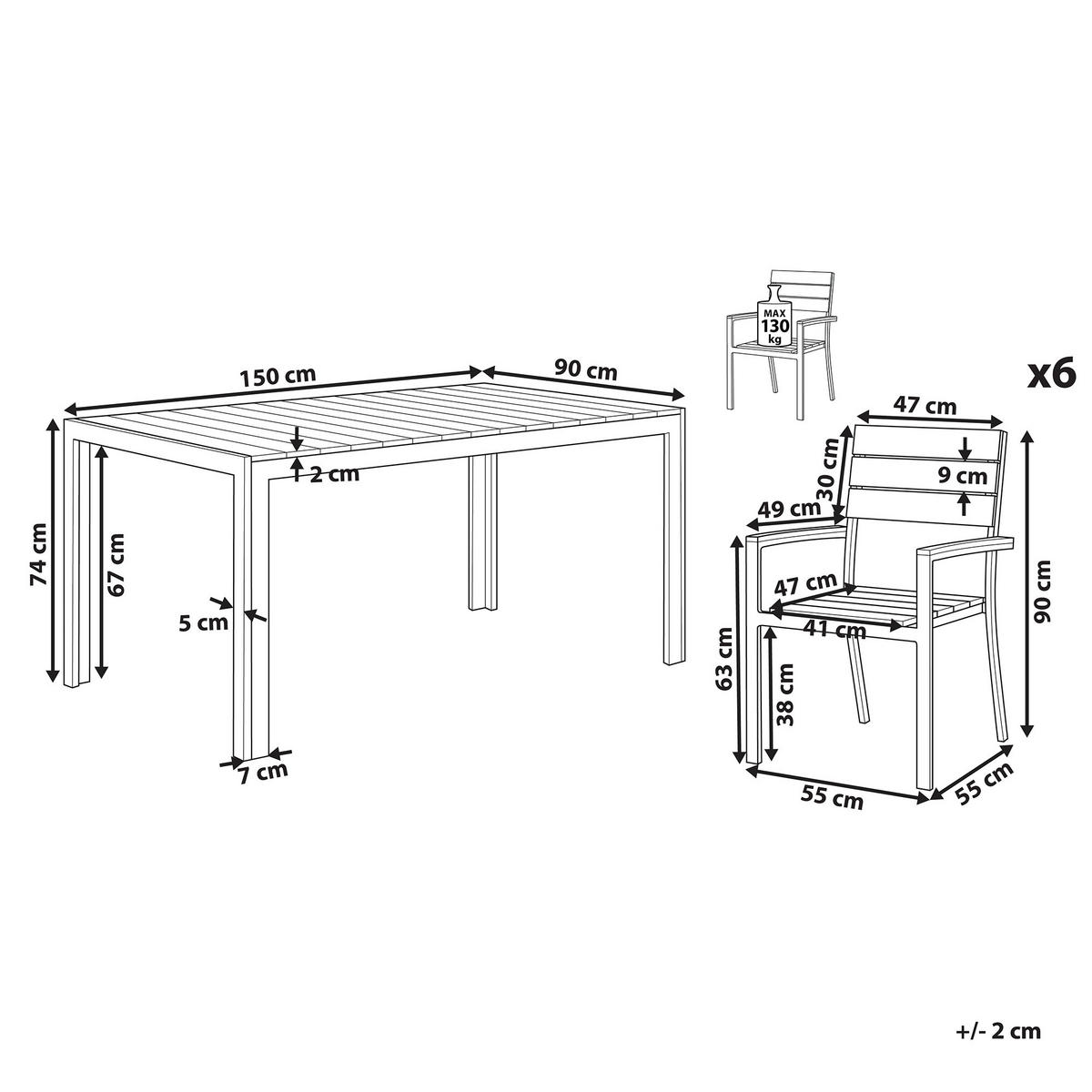 150 cm
90 cm
2 cm
74 cm
67 cm
5 cm
7 cm

MAX
130
kg

x6

47 cm
30 cm
9 cm
49 cm
47 cm
41 cm
90 cm
63 cm
38 cm
55 cm
55 cm

+/- 2 cm