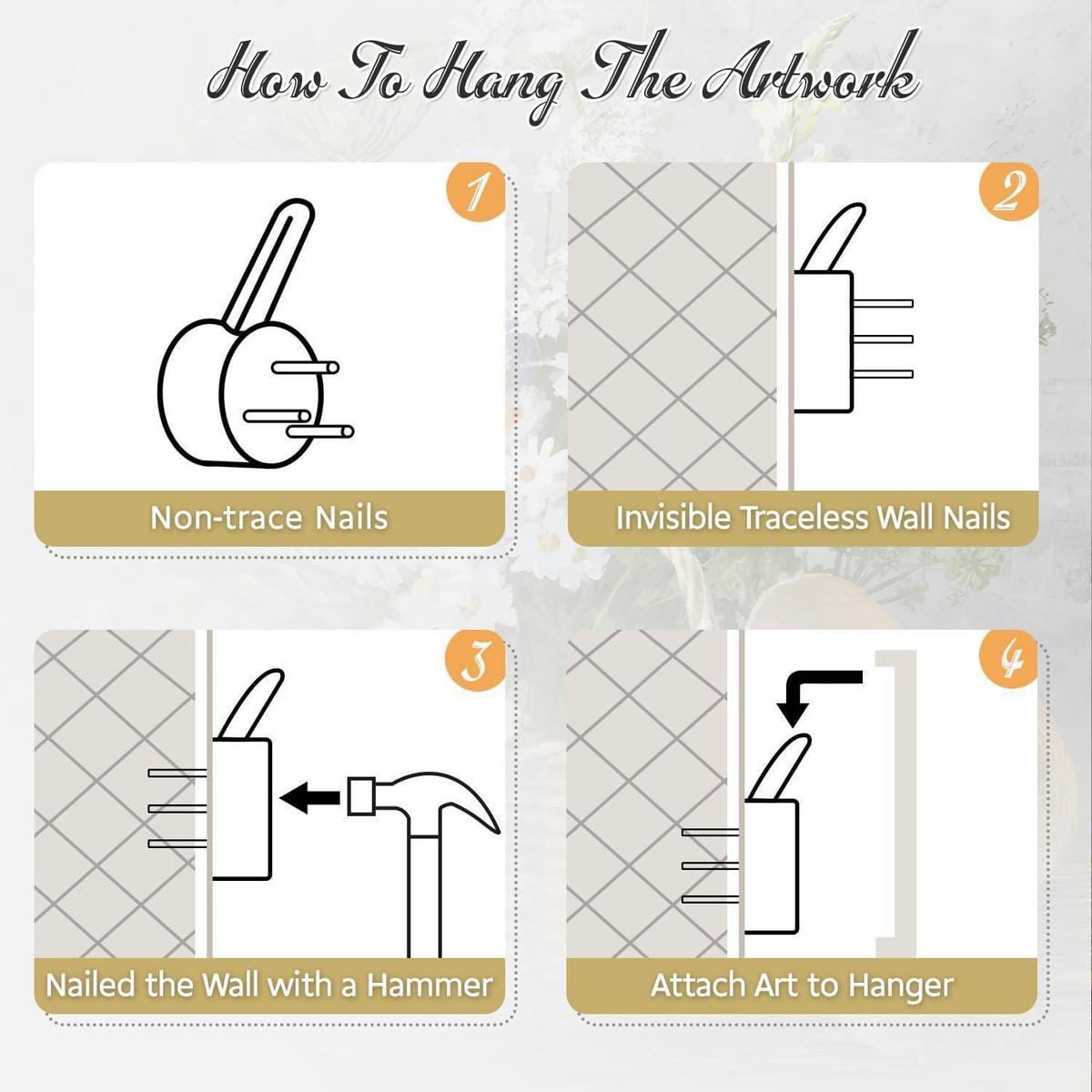 How To Hang The Artwork

1

Non-trace Nails

2

Invisible Traceless Wall Nails

3

Nailed the Wall with a Hammer

4

Attach Art to Hanger