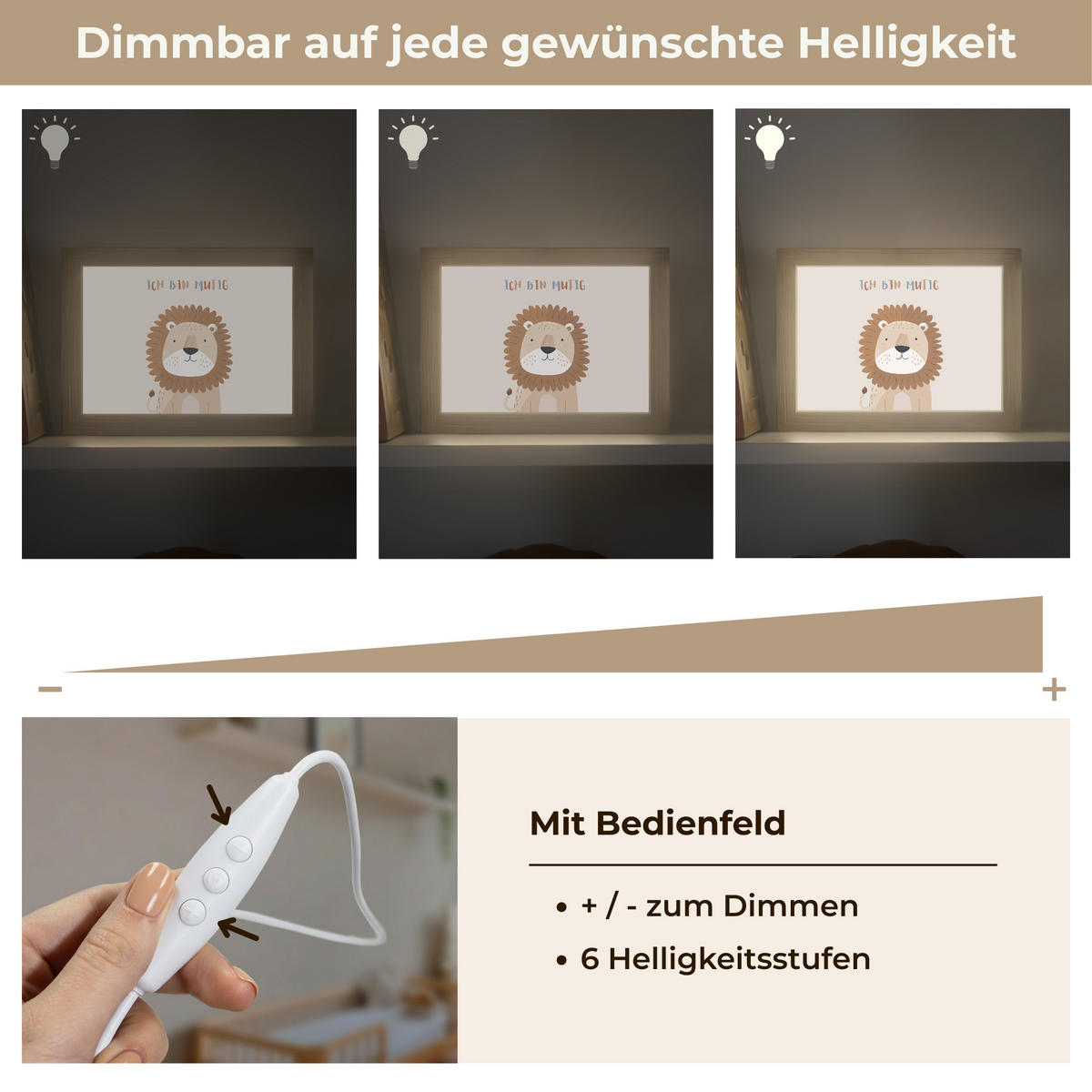 Dimmbar auf jede gewünschte Helligkeit

ICH BIN MUTIG

ICH BIN MUTIG

ICH BIN MUTIG

−

+

Mit Bedienfeld

• + / - zum Dimmen

• 6 Helligkeitsstufen