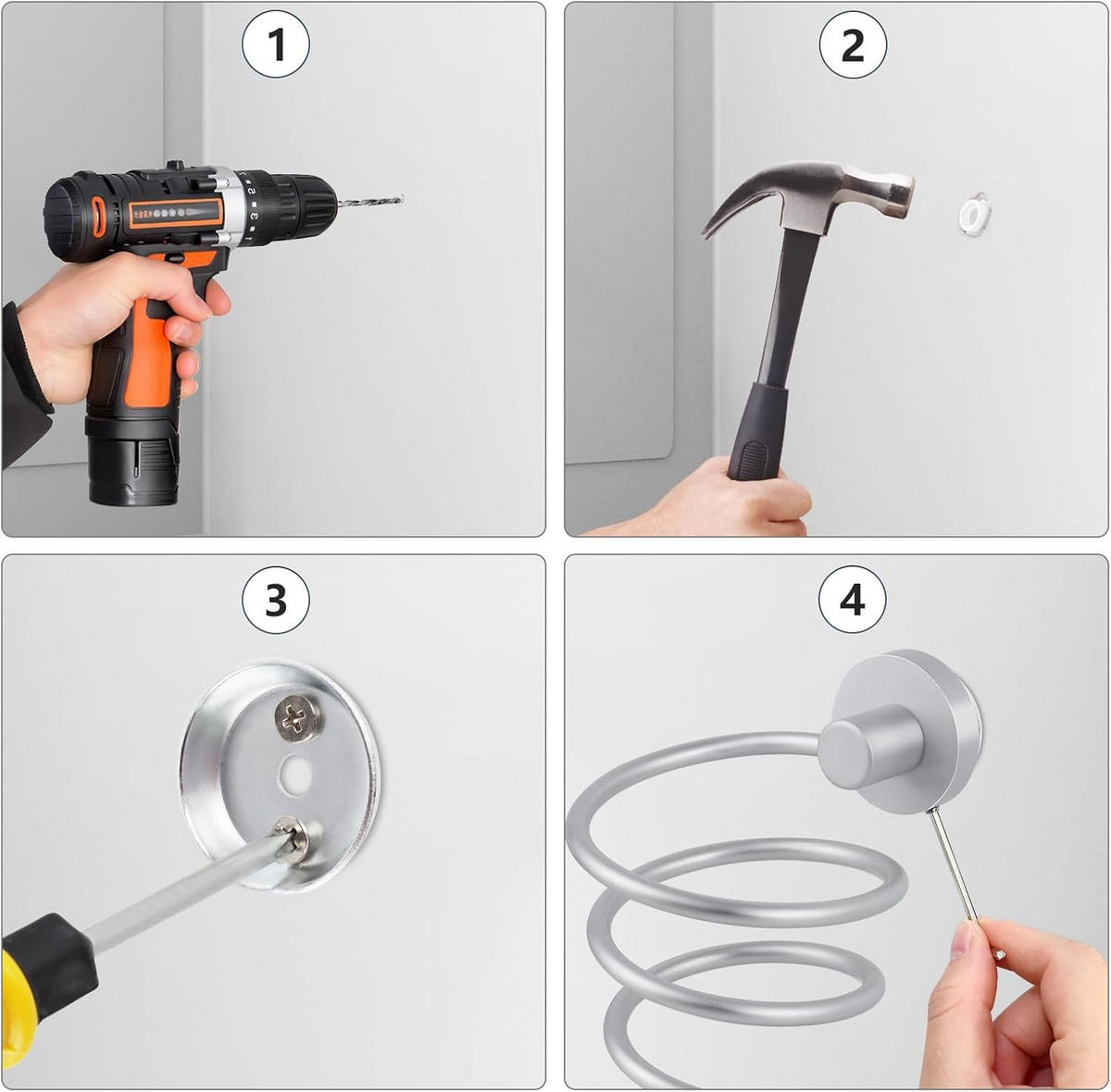 1

2

3

4