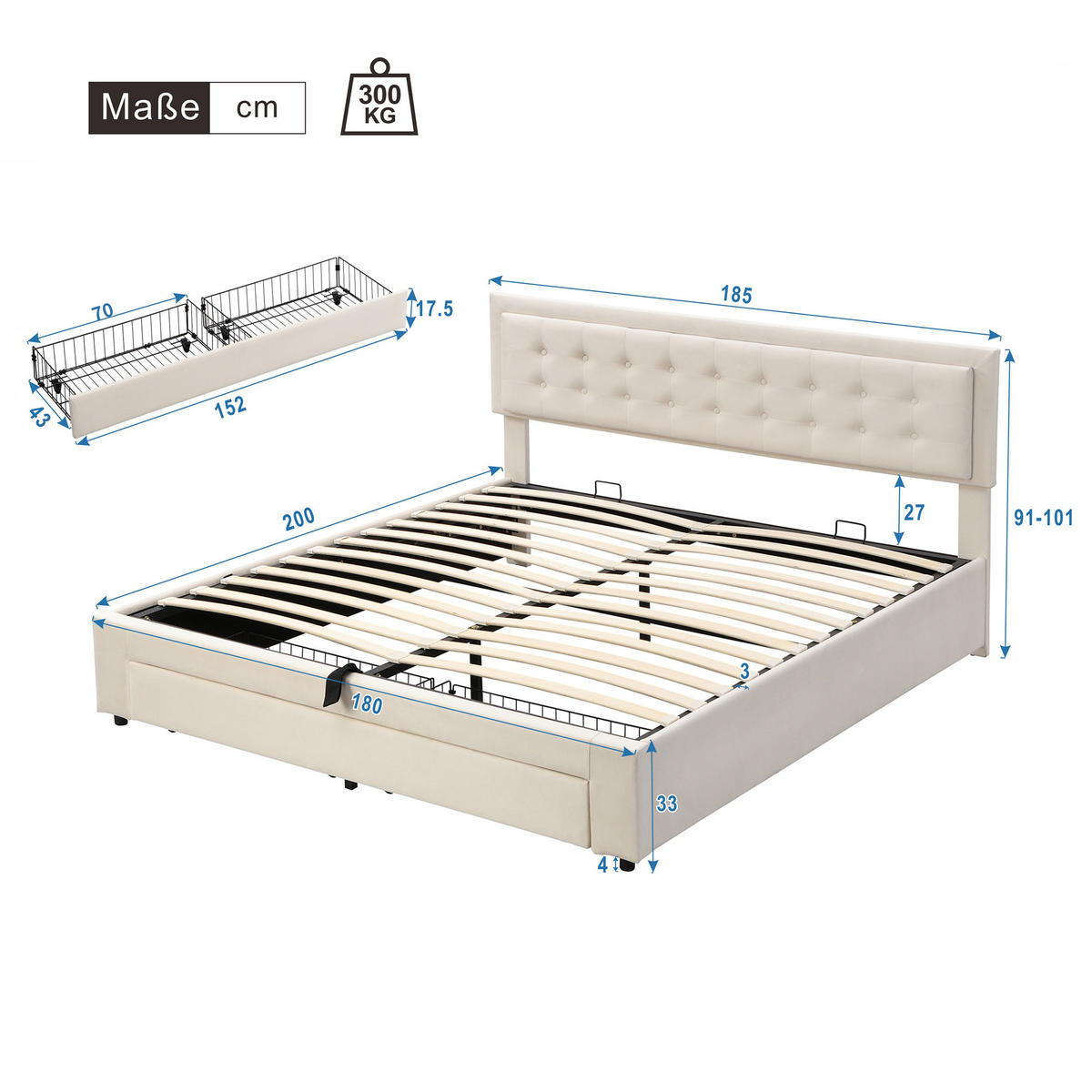 Maße cm

300 KG

70

17.5

43

152

185

200

27

91-101

3

180

33

4