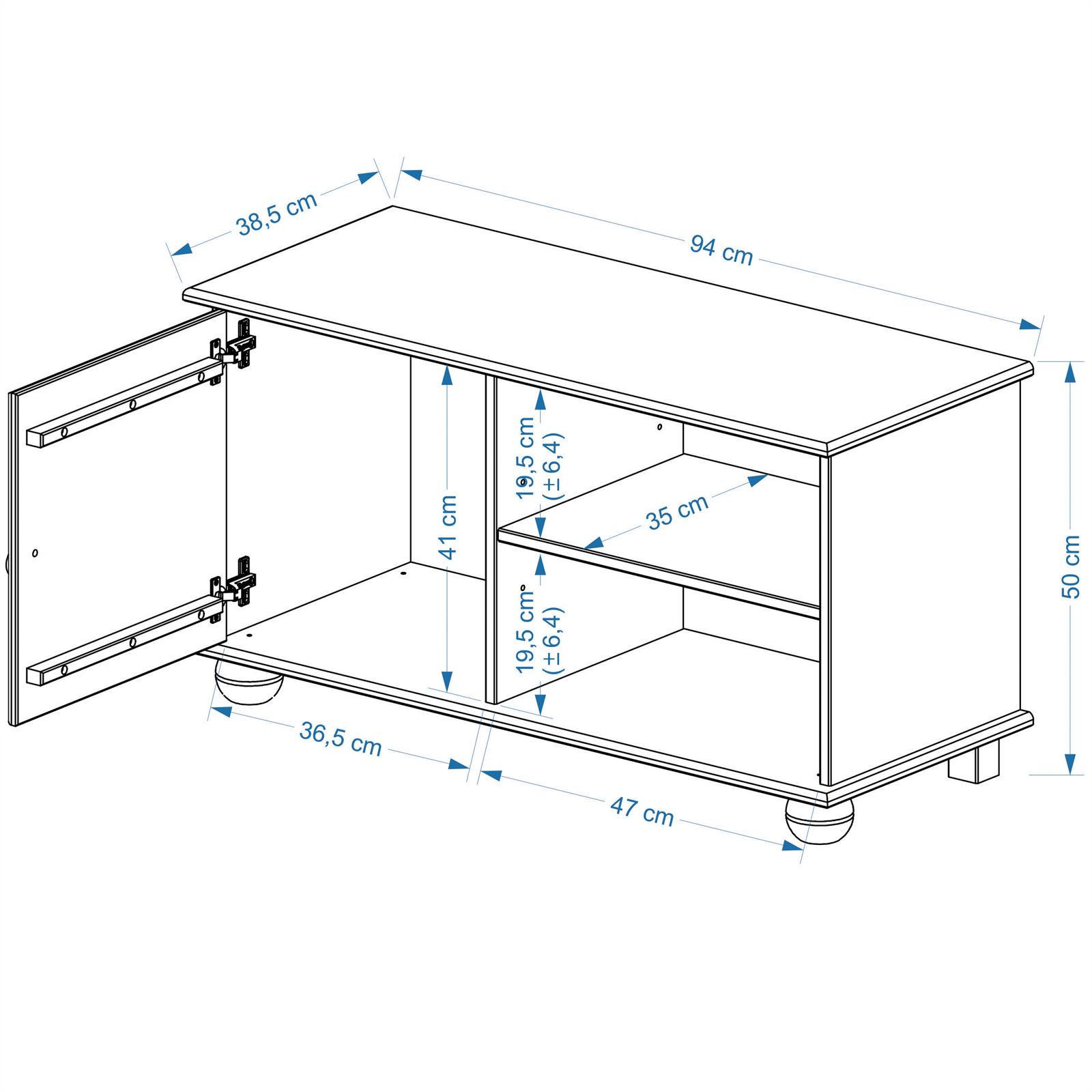 38,5 cm

94 cm

41 cm

19,5 cm
(± 6,4)

35 cm

19,5 cm
(± 6,4)

50 cm

36,5 cm

47 cm