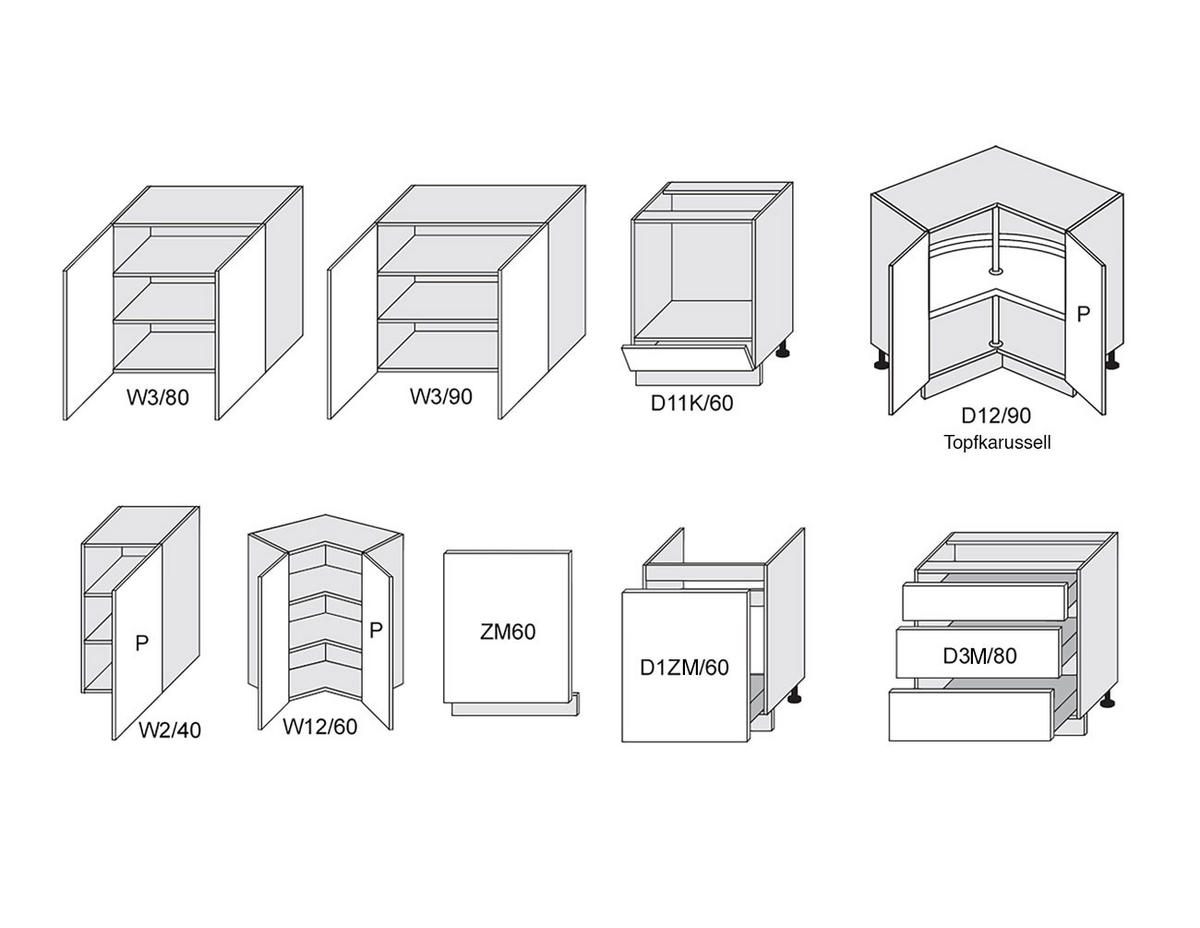 W3/80

W3/90

D11K/60

P
D12/90
Topfkarussell

P
W2/40

P
W12/60

ZM60

D1ZM/60

D3M/80