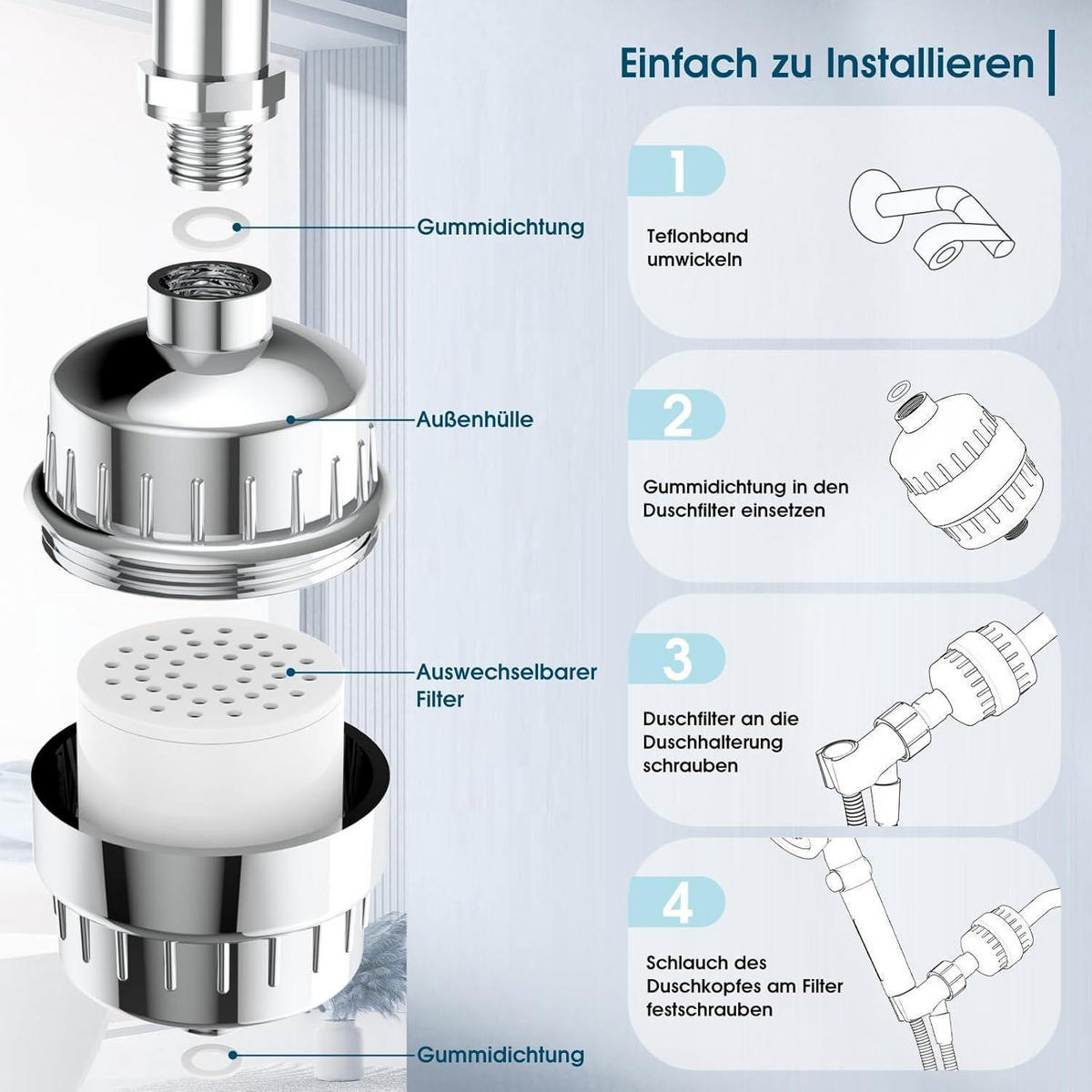 Einfach zu Installieren

Gummidichtung

Außenhülle

Auswechselbarer Filter

Gummidichtung

1

Teflonband umwickeln

2

Gummidichtung in den Duschfilter einsetzen

3

Duschfilter an die Duschhalterung schrauben

4

Schlauch des Duschkopfes am Filter festschrauben