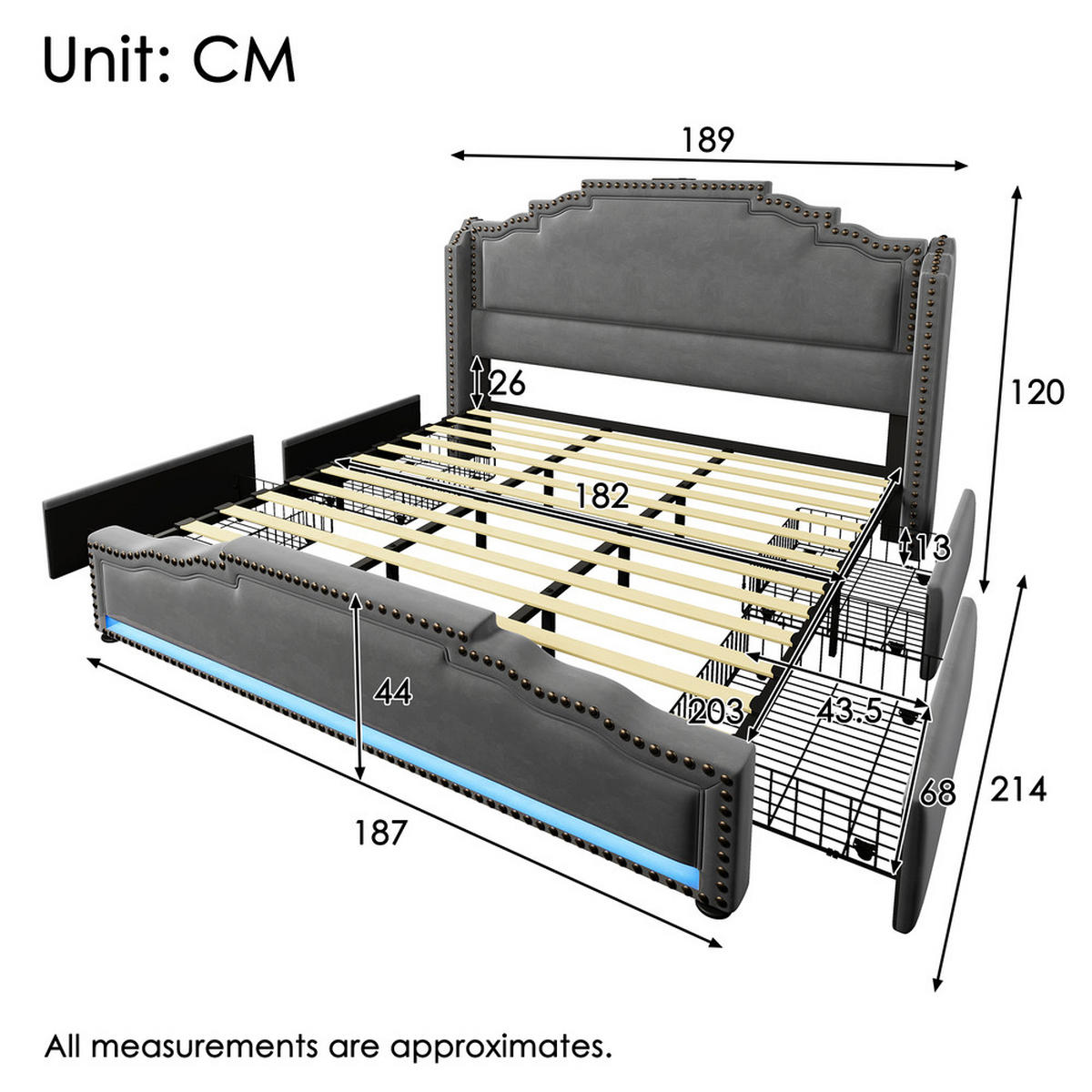 Unit: CM

189

120

26

182

13

44

203

43.5

68

214

187

All measurements are approximates.