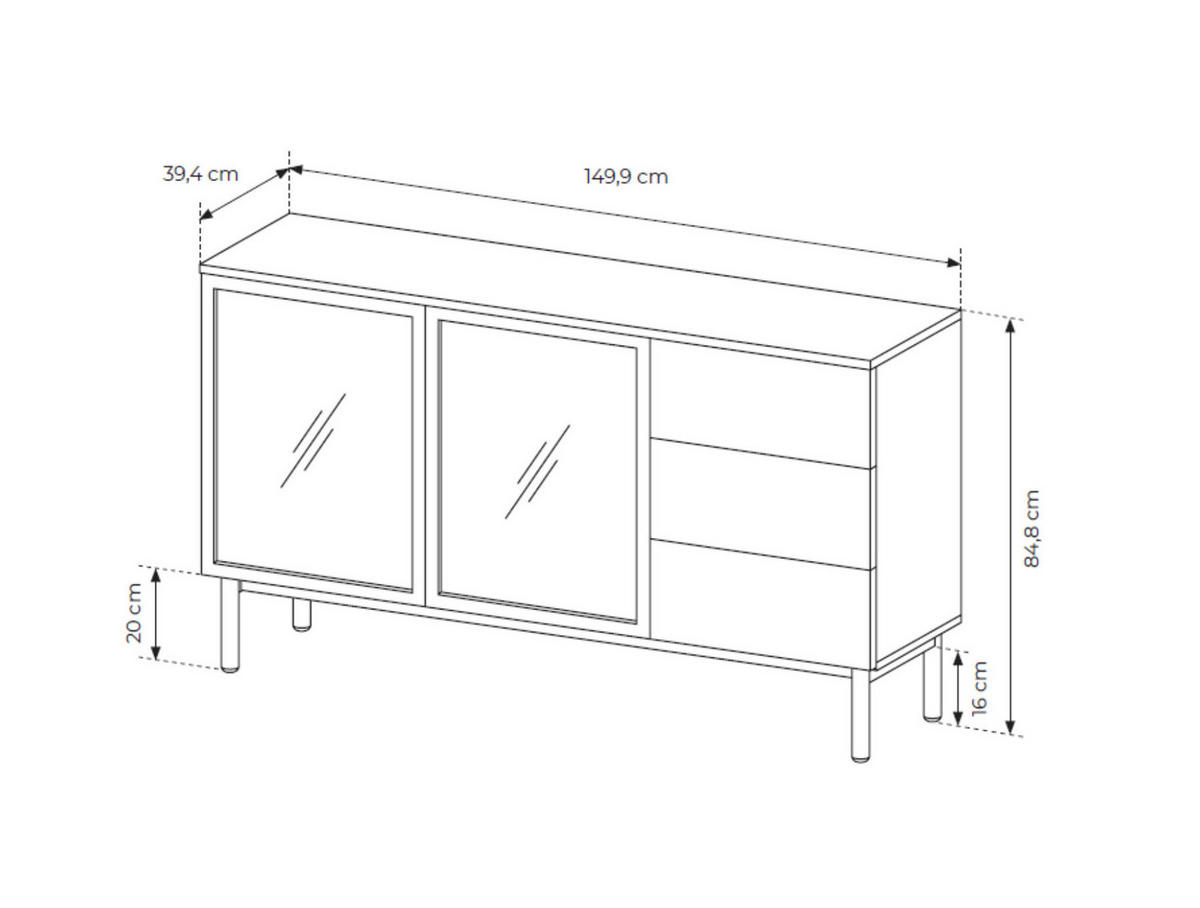 39,4 cm
149,9 cm
84,8 cm
20 cm
16 cm