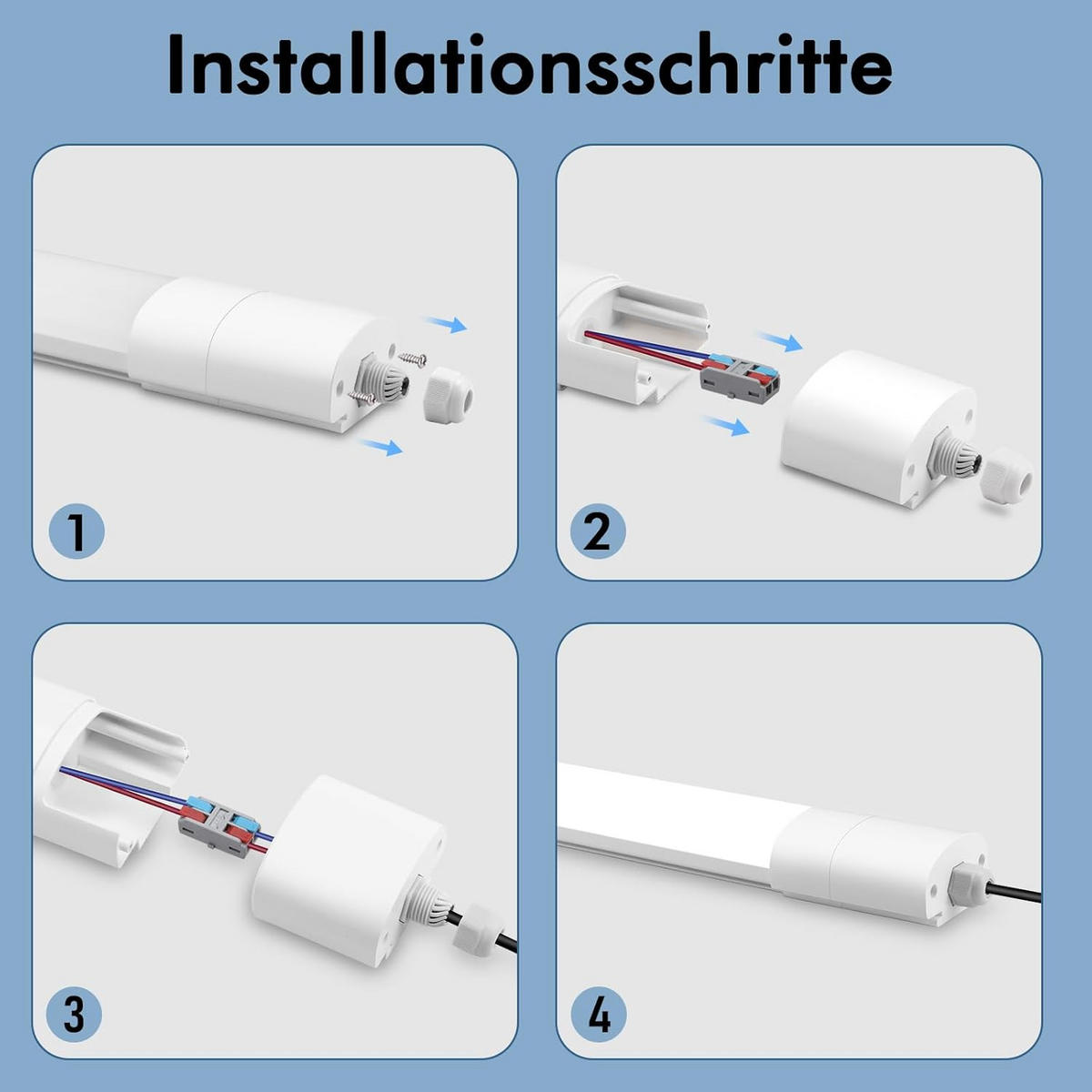 Installationsschritte

1

2

3

4