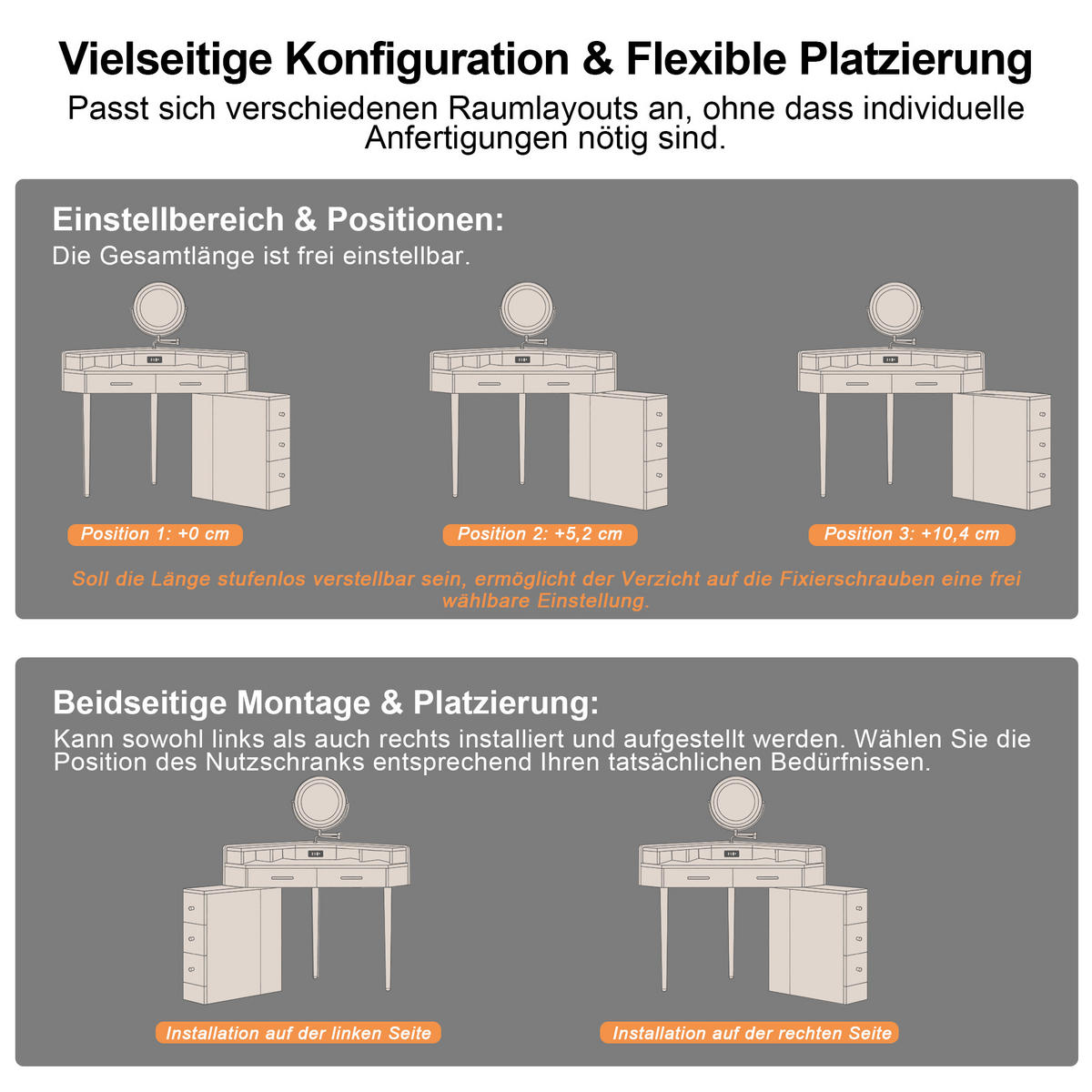 Vielseitige Konfiguration & Flexible Platzierung

Passt sich verschiedenen Raumlayouts an, ohne dass individuelle Anfertigungen nötig sind.

Einstellbereich & Positionen:

Die Gesamtlänge ist frei einstellbar.

Position 1: +0 cm

Position 2: +5,2 cm

Position 3: +10,4 cm

Soll die Länge stufenlos verstellbar sein, ermöglicht der Verzicht auf die Fixierschrauben eine frei wählbare Einstellung.

Beidseitige Montage & Platzierung:

Kann sowohl links als auch rechts installiert und aufgestellt werden. Wählen Sie die Position des Nutzschranks entsprechend Ihren tatsächlichen Bedürfnissen.

Installation auf der linken Seite

Installation auf der rechten Seite