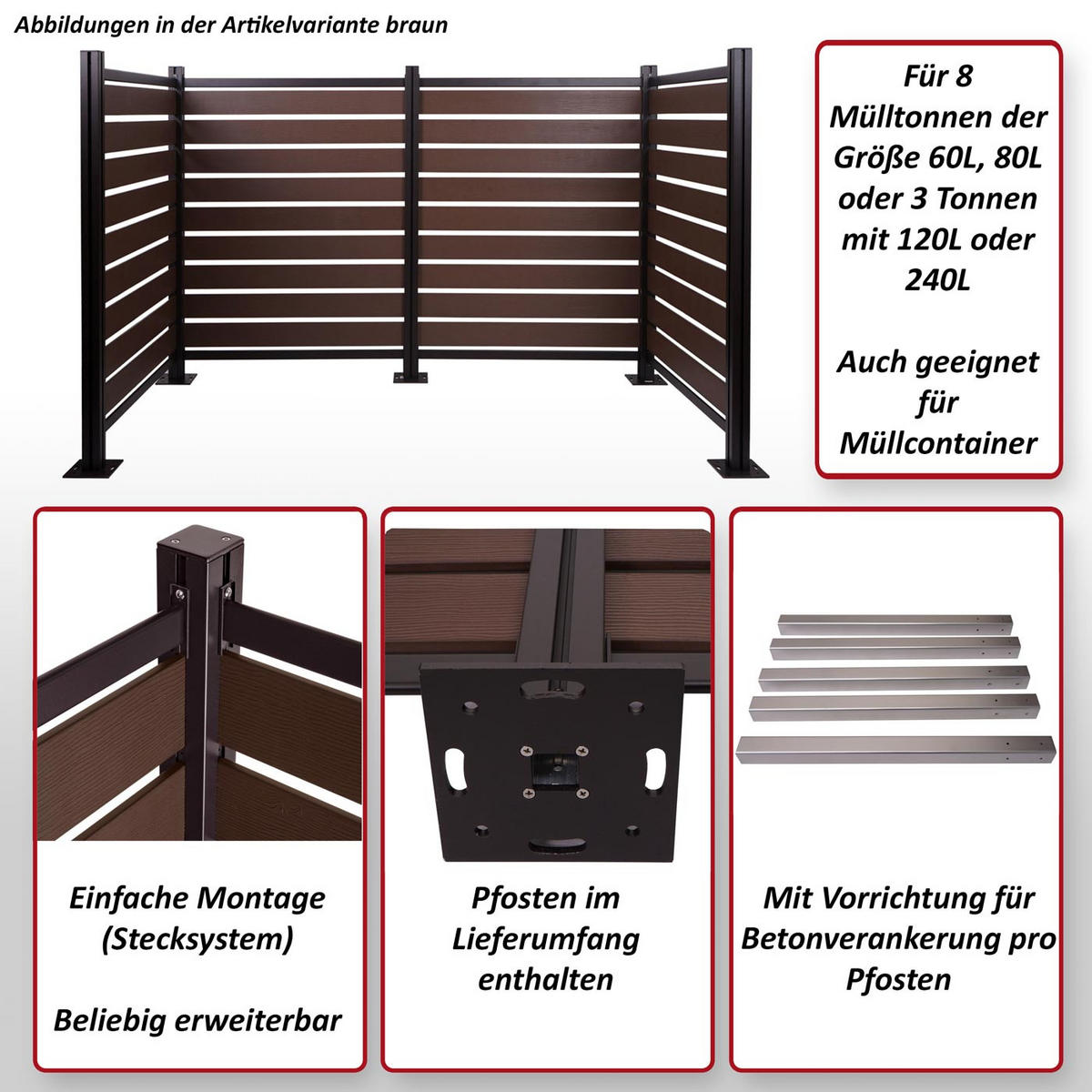 Abbildungen in der Artikelvariante braun

Für 8 Mülltonnen der Größe 60L, 80L oder 3 Tonnen mit 120L oder 240L

Auch geeignet für Müllcontainer

Einfache Montage (Stecksystem)

Beliebig erweiterbar

Pfosten im Lieferumfang enthalten

Mit Vorrichtung für Betonverankerung pro Pfosten