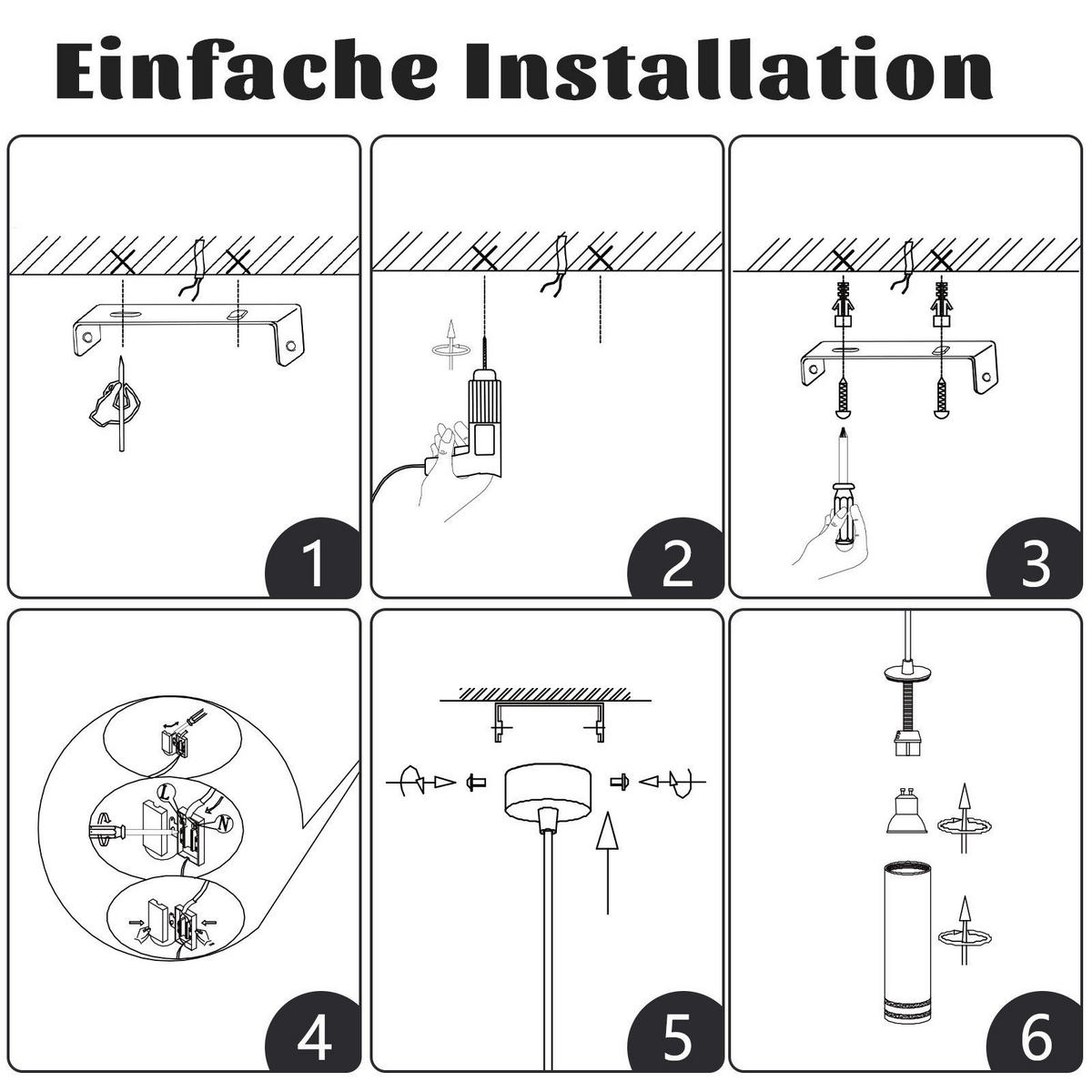 Einfache Installation

1

2

3

L
N

4

5

6