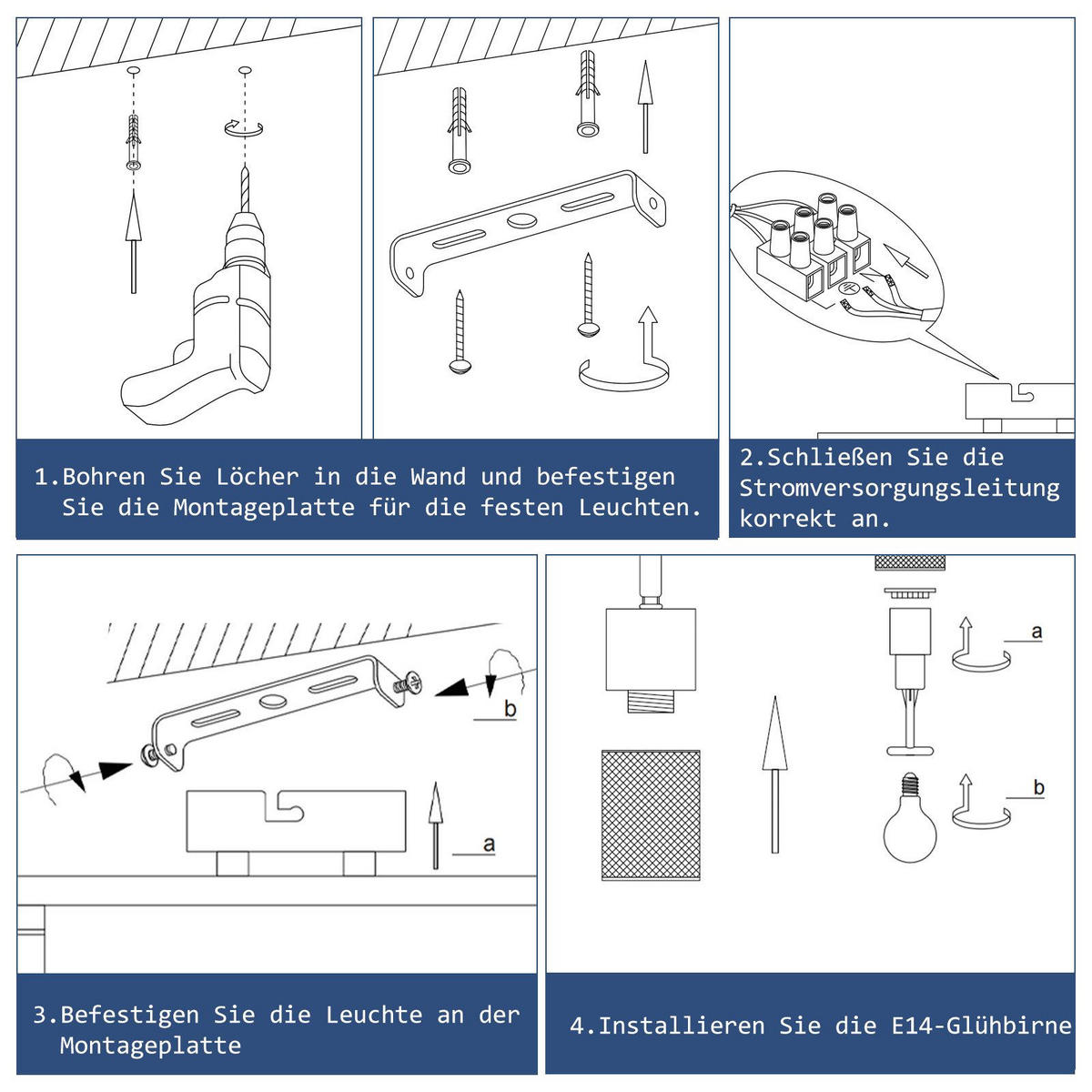 1.Bohren Sie Löcher in die Wand und befestigen Sie die Montageplatte für die festen Leuchten.

2.Schließen Sie die Stromversorgungsleitung korrekt an.

b

a

3.Befestigen Sie die Leuchte an der Montageplatte

a

b

4.Installieren Sie die E14-Glühbirne