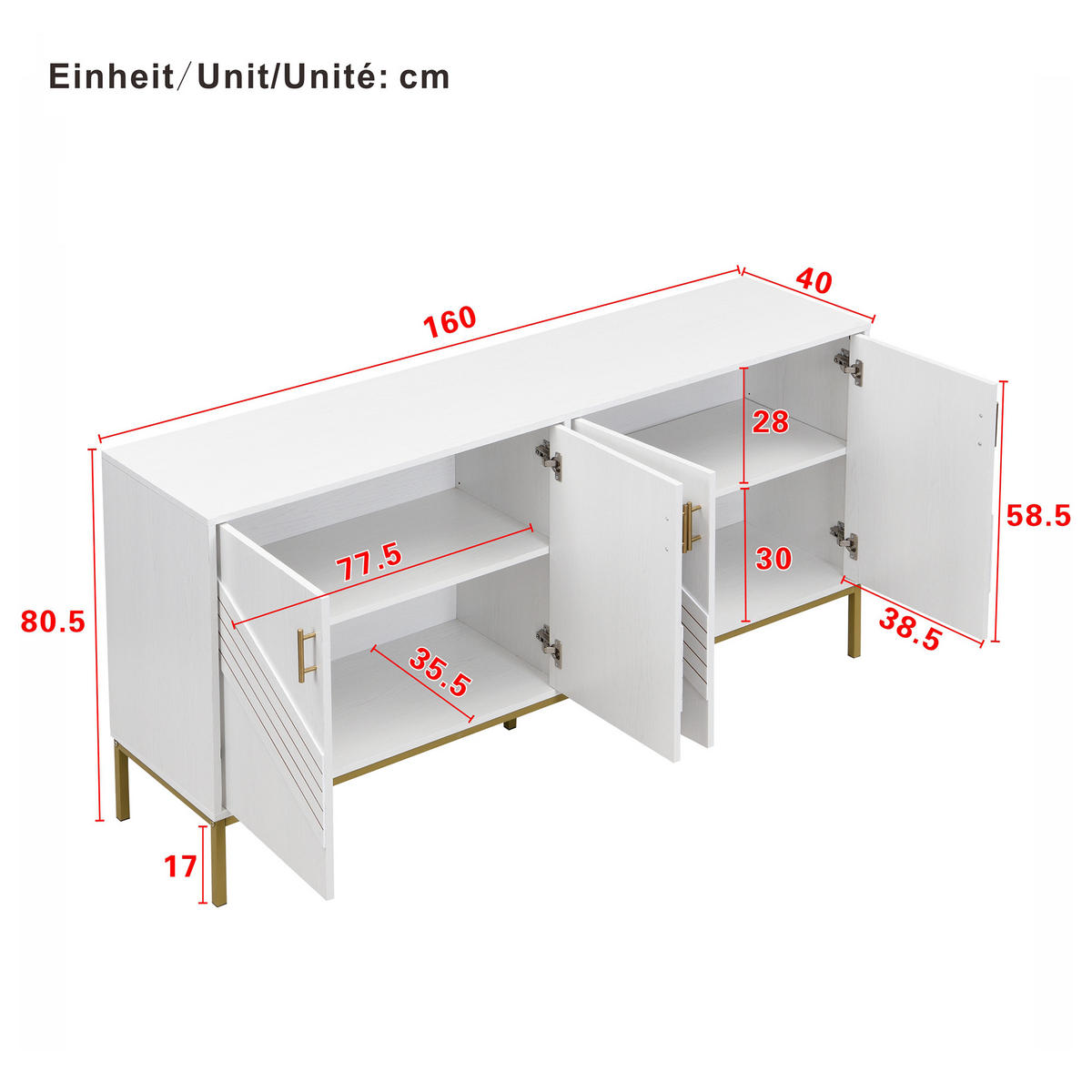 Einheit/Unit/Unité: cm

160

40

28

58.5

77.5

30

80.5

38.5

35.5

17