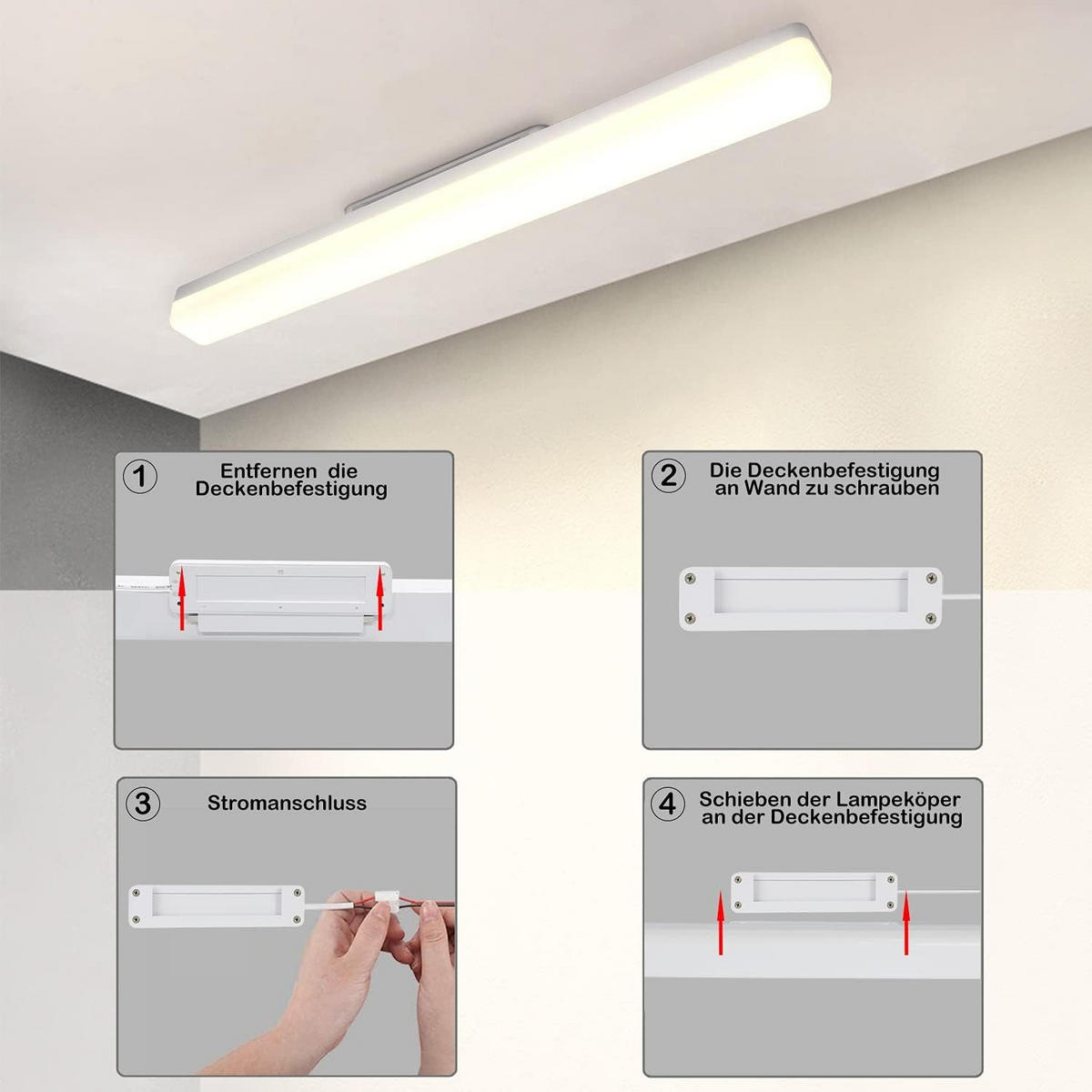 1 Entfernen die Deckenbefestigung

2 Die Deckenbefestigung an Wand zu schrauben

3 Stromanschluss

4 Schieben der Lampeköper an der Deckenbefestigung