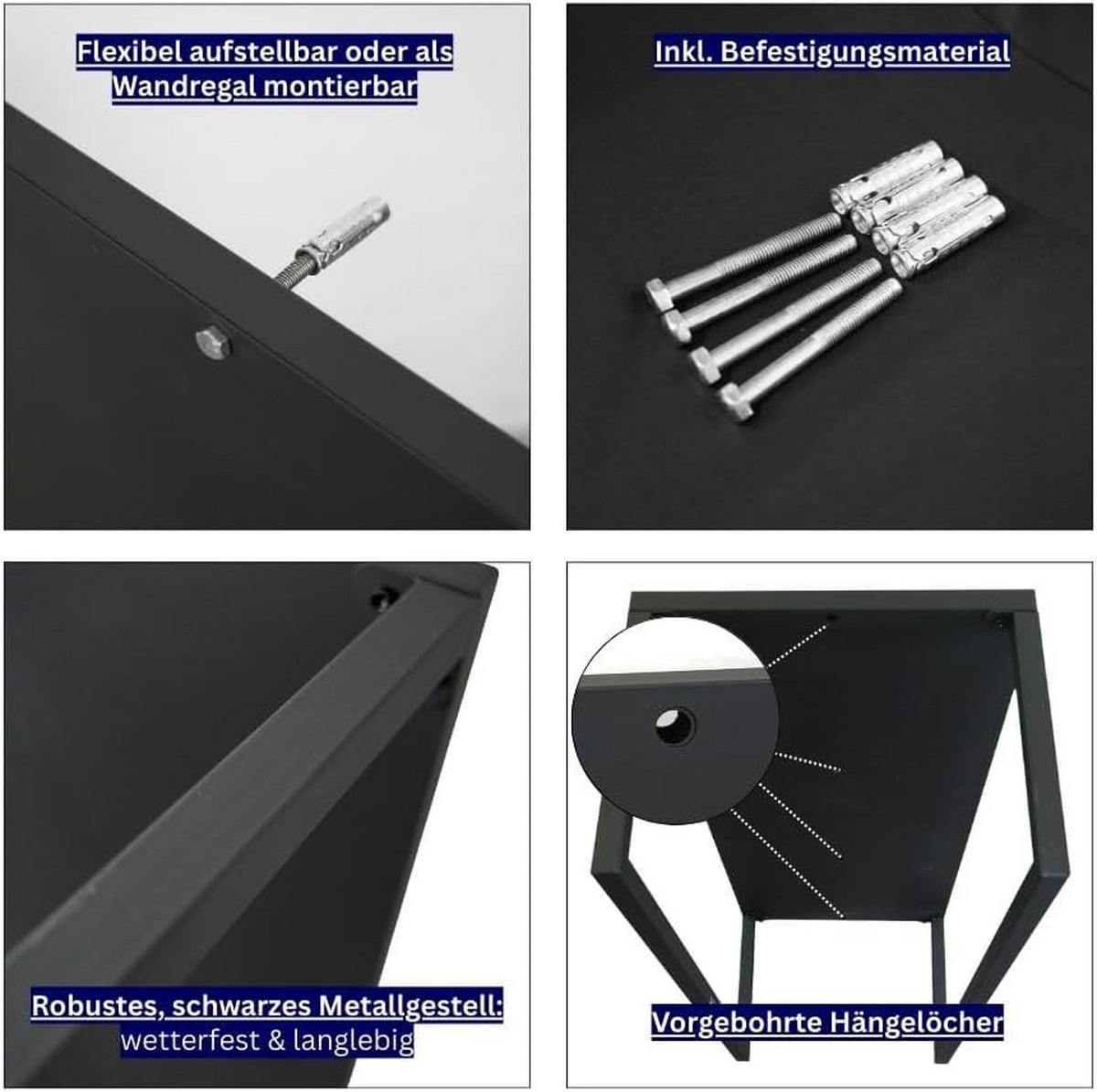 Flexibel aufstellbar oder als Wandregal montierbar

Inkl. Befestigungsmaterial

Robustes, schwarzes Metallgestell: wetterfest & langlebig

Vorgebohrte Hängelöcher