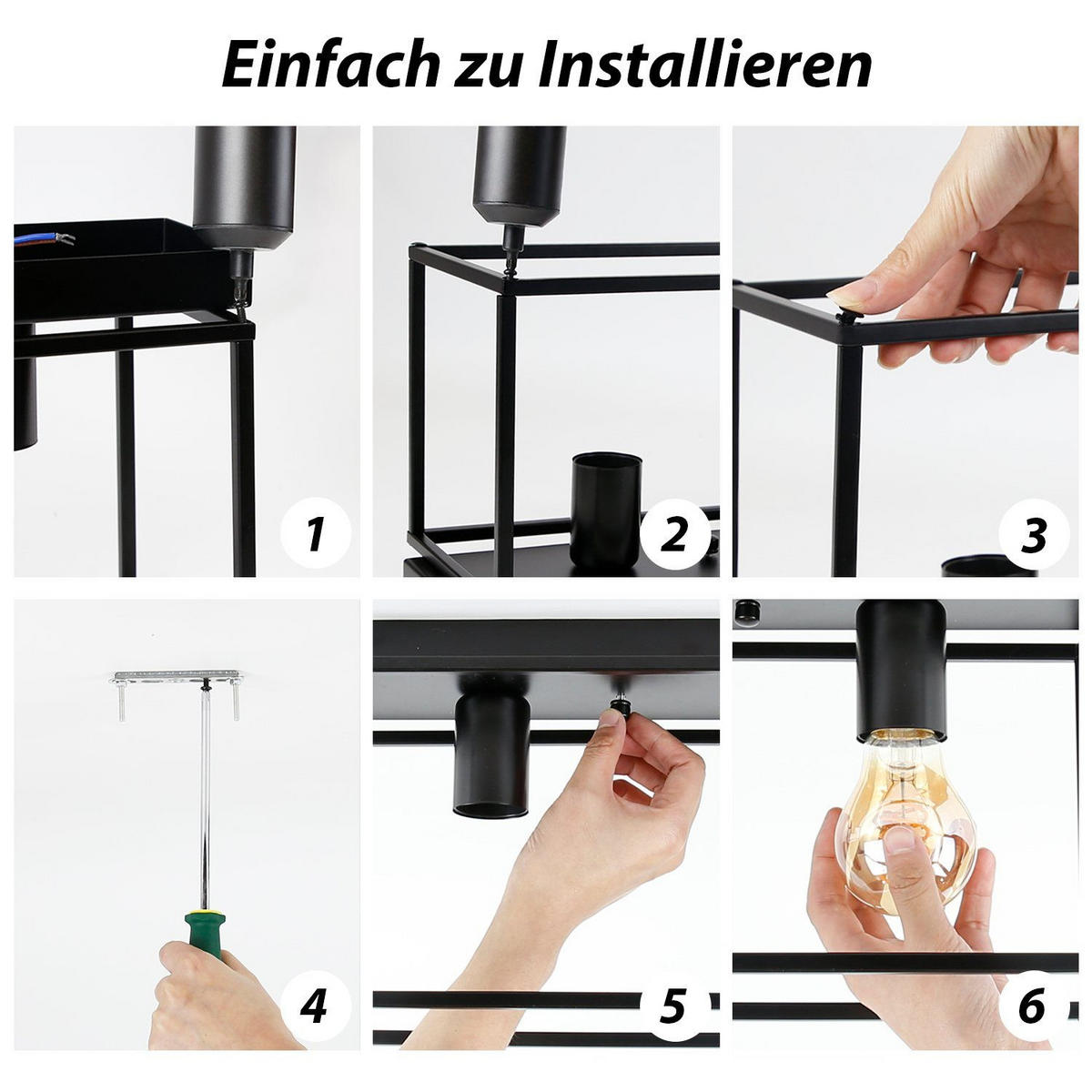 Einfach zu Installieren

1

2

3

4

5

6